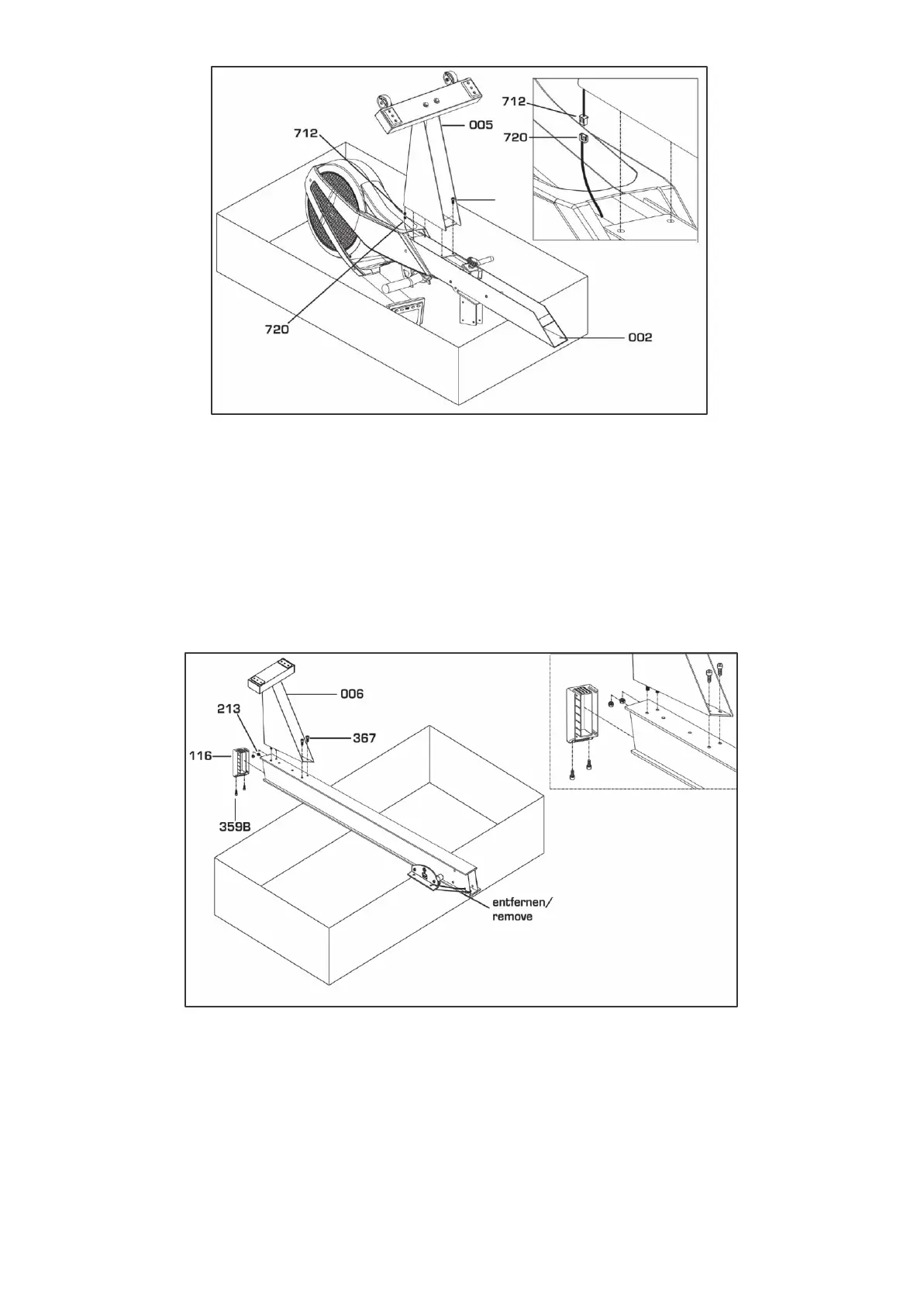 712
005
712
720
720
002

006
213
367
116
359B
entfernen/
remove