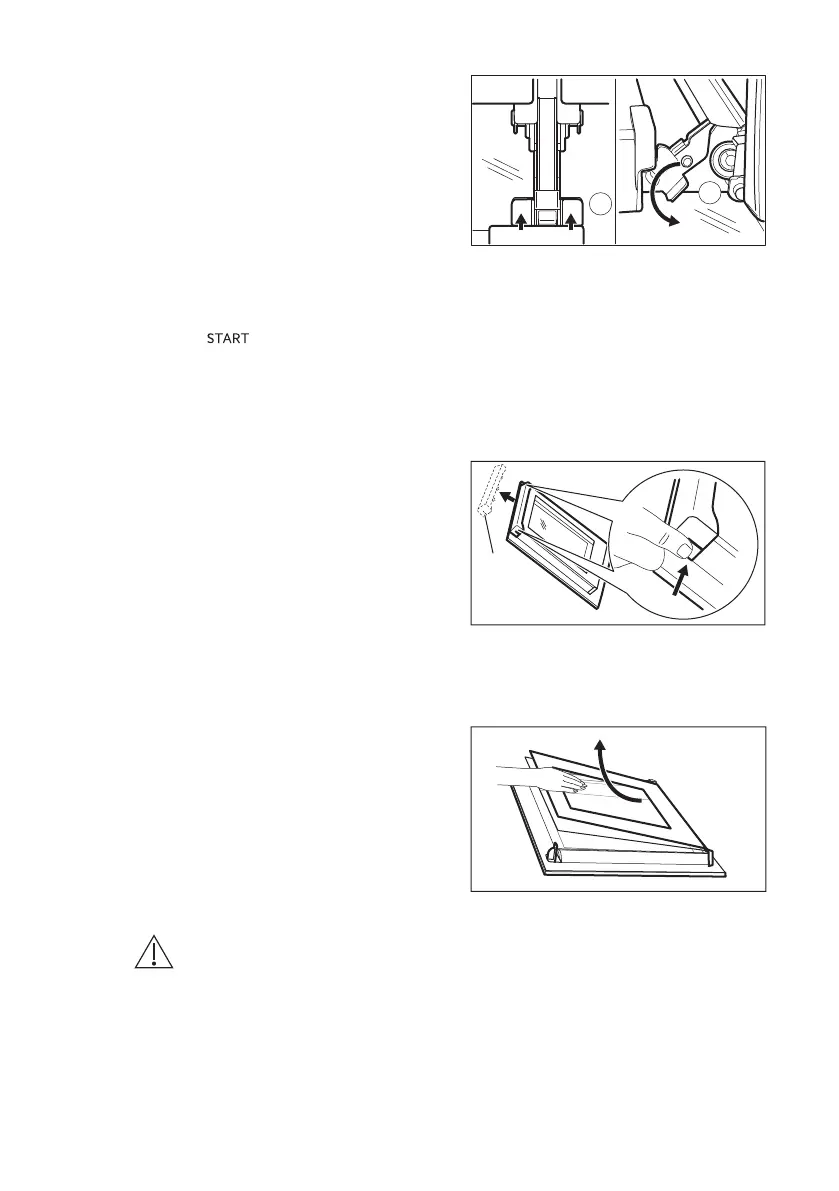 START