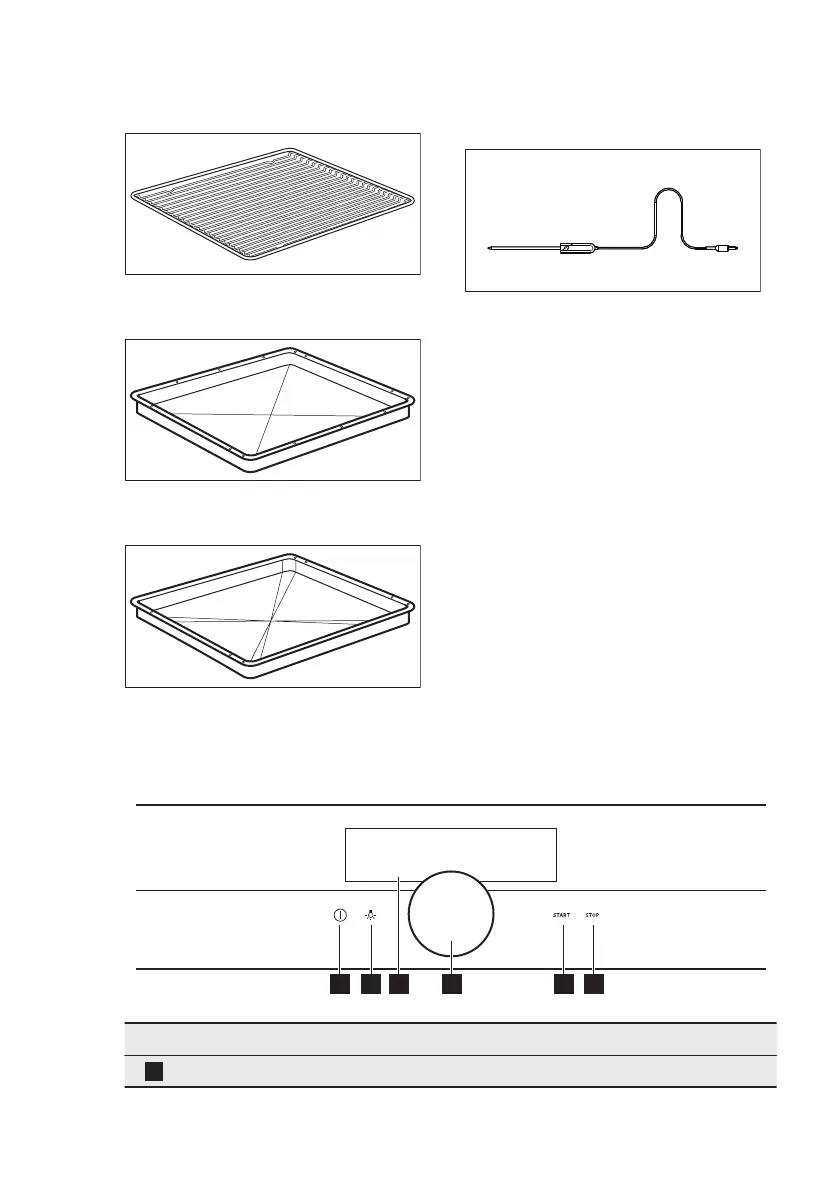 START STOP