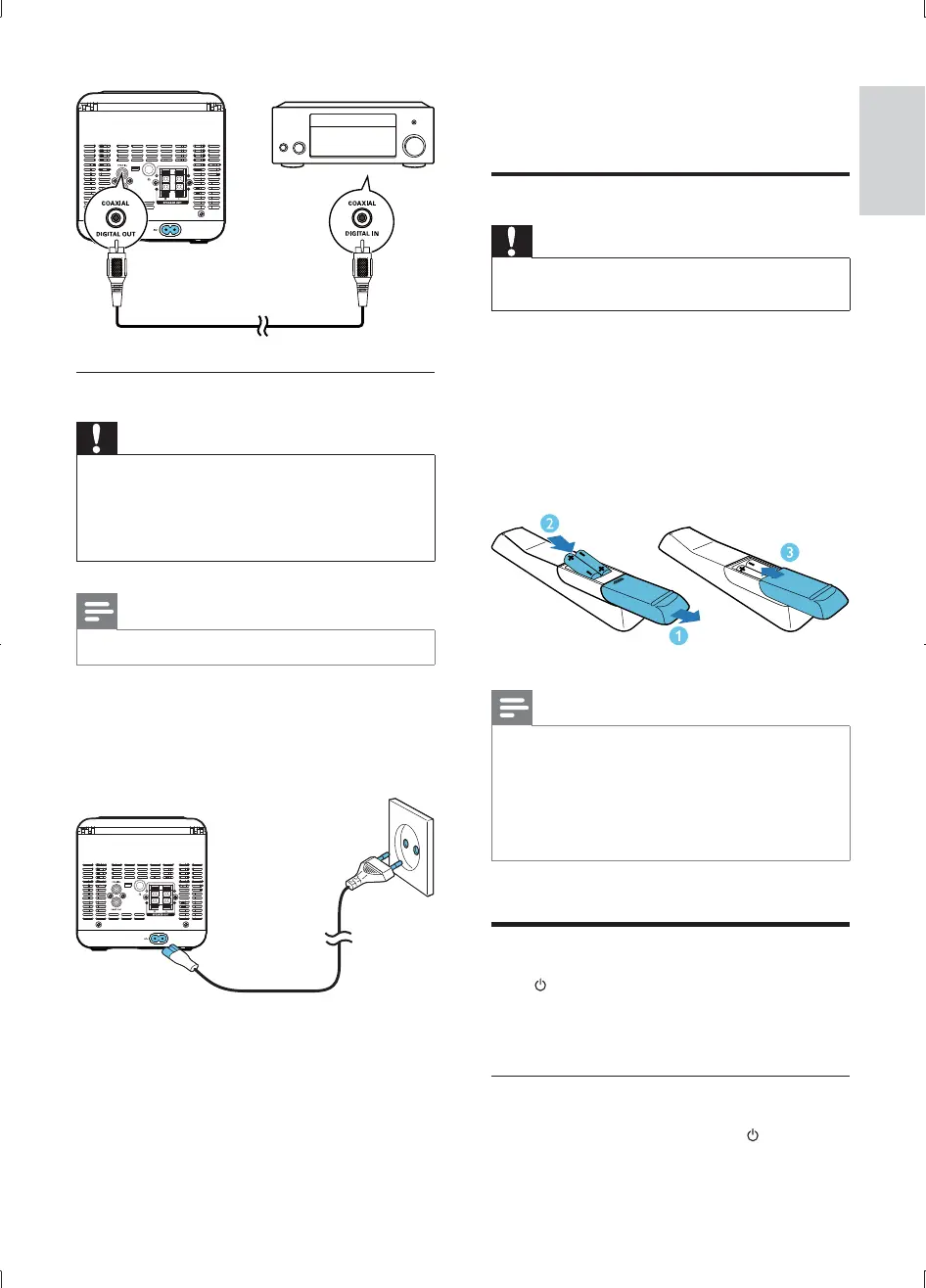 COAXIAL
DIGITAL OUT

COAXIAL
DIGITAL IN

2

1

3