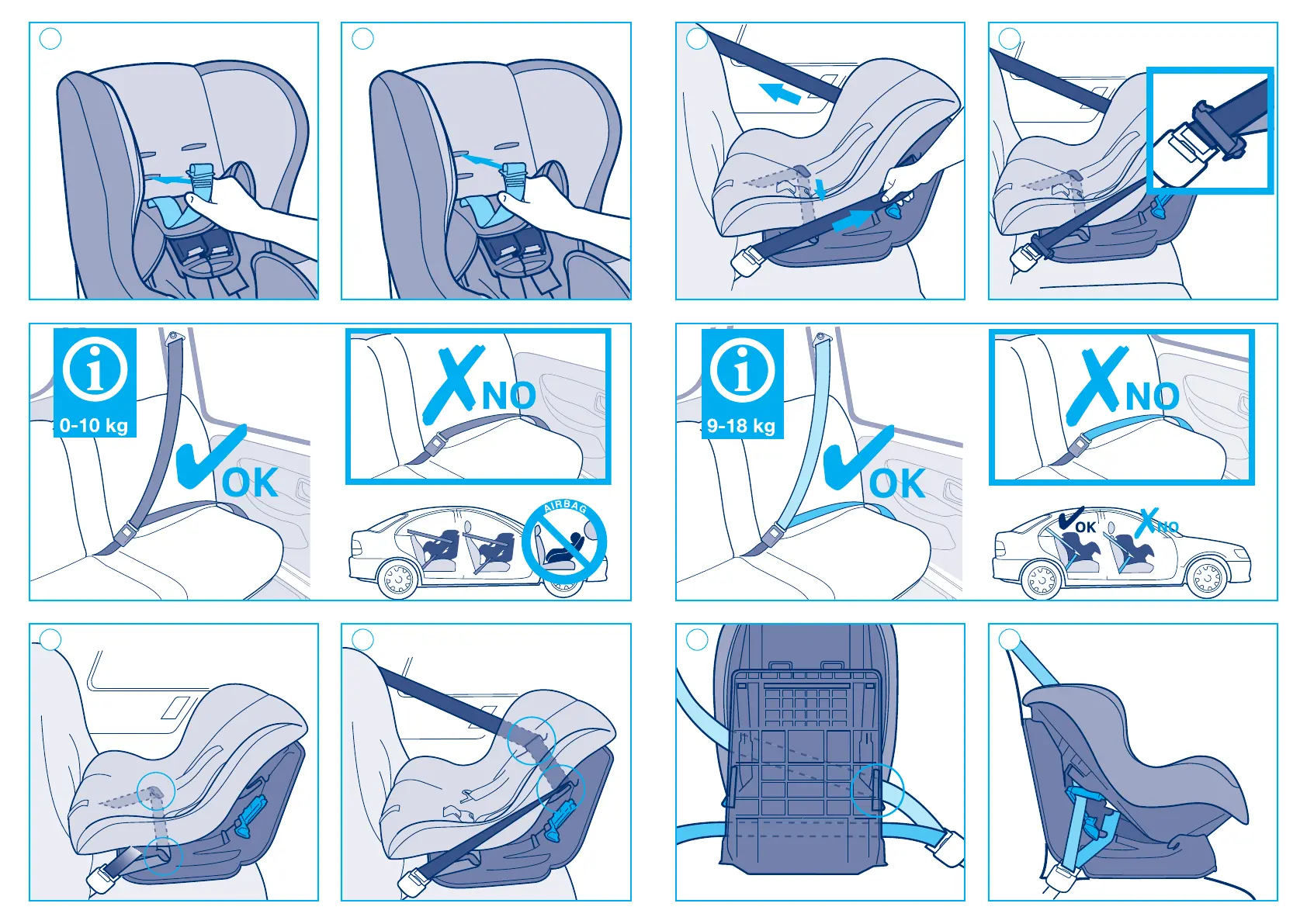 i
0-10 kg

OK

NO

AIRBAG

i
9-18 kg

OK

NO

OK

NO