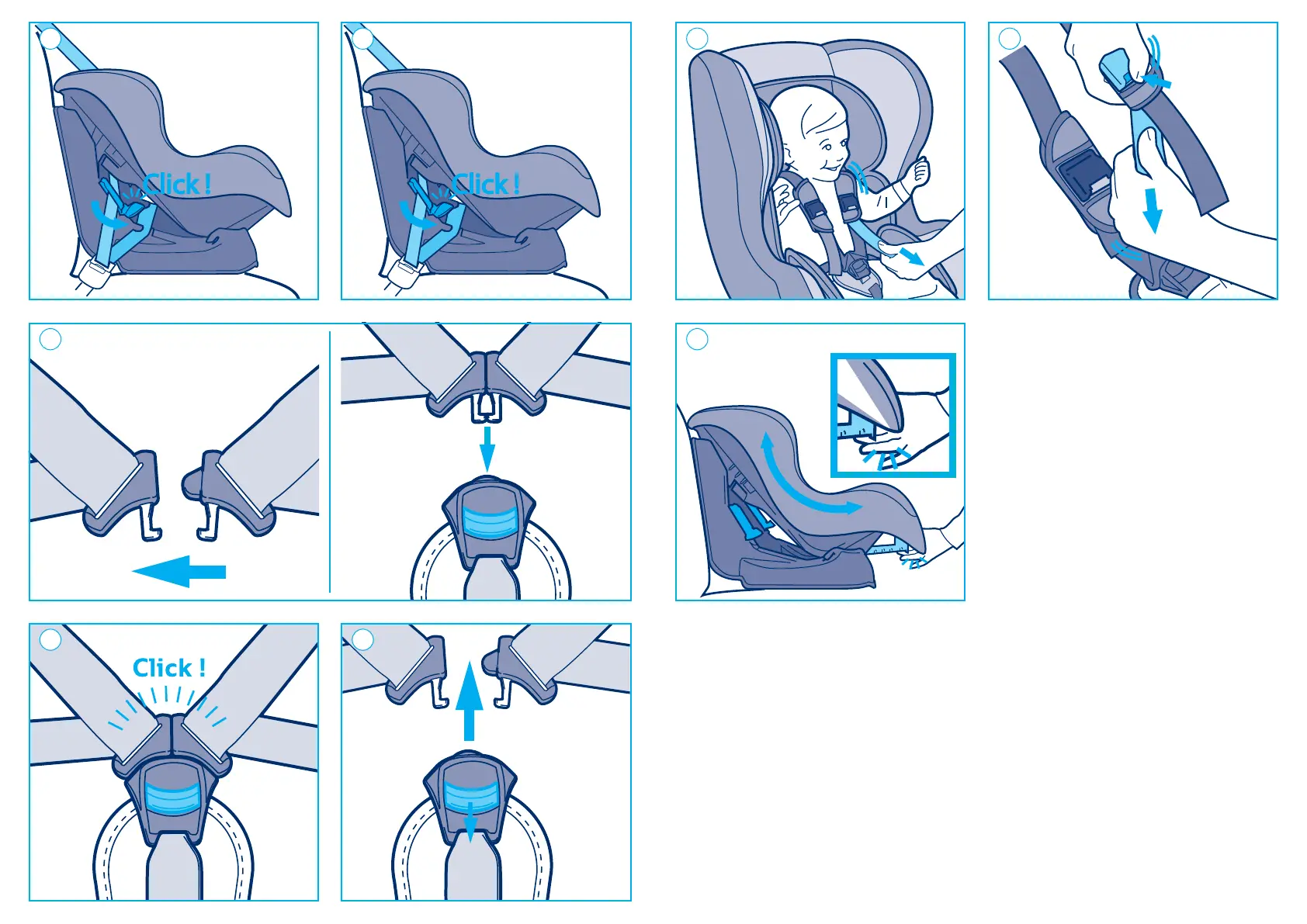 Click !

Click !

Click !