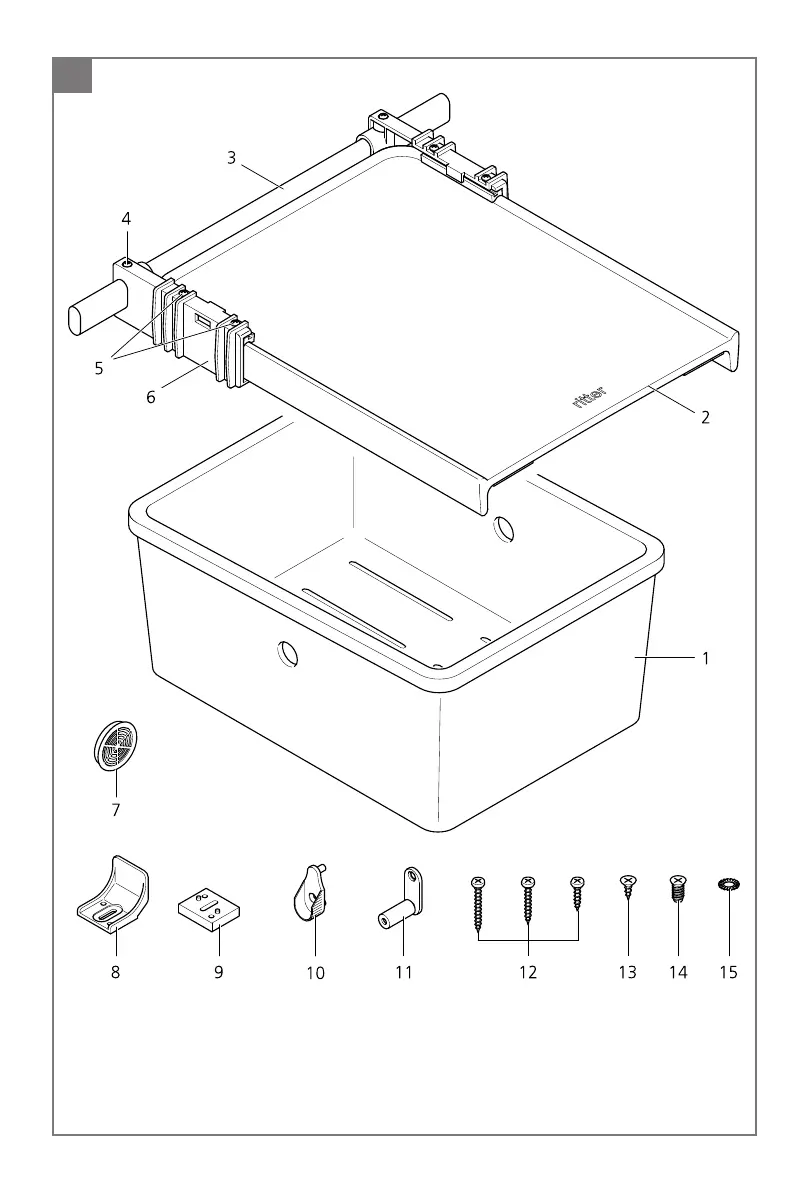 3
4
5
6
ritter
2
1
7
8
9
10
11
12
13
14
15