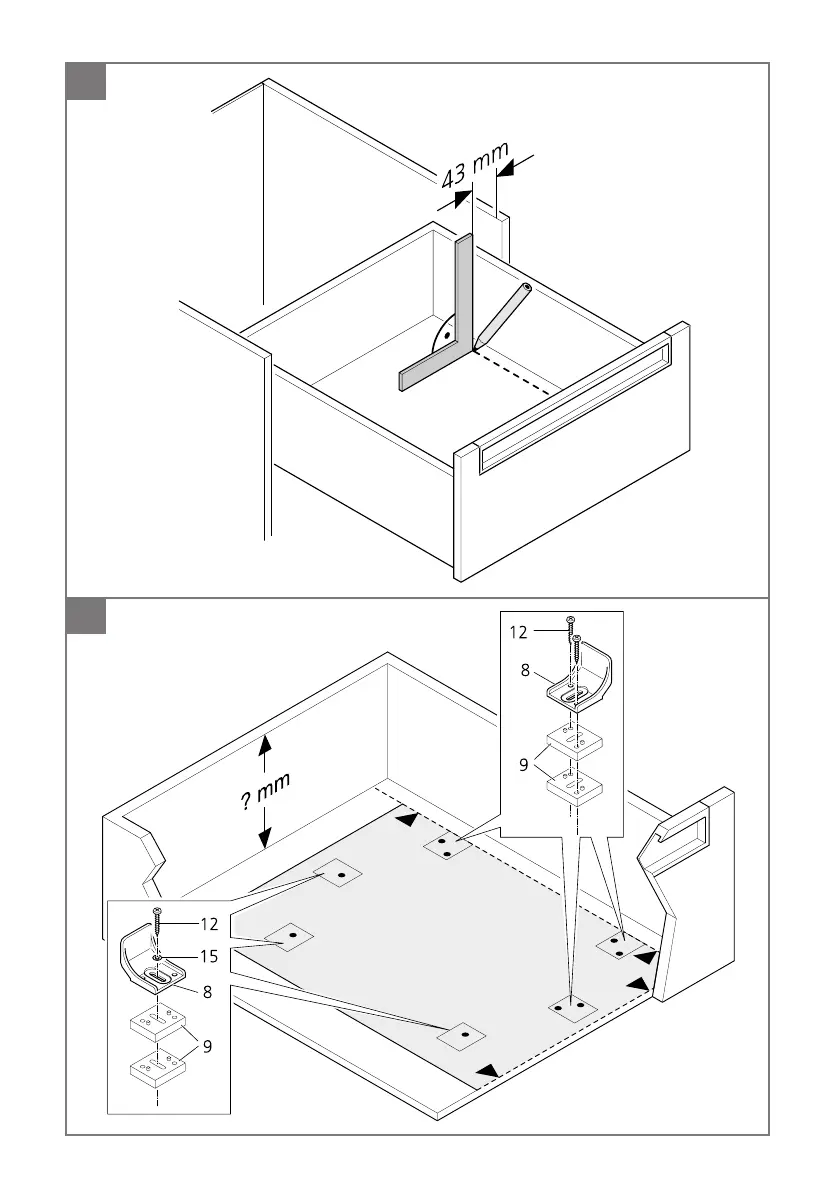 43 mm

12
8
9
? mm
12
15
8
9