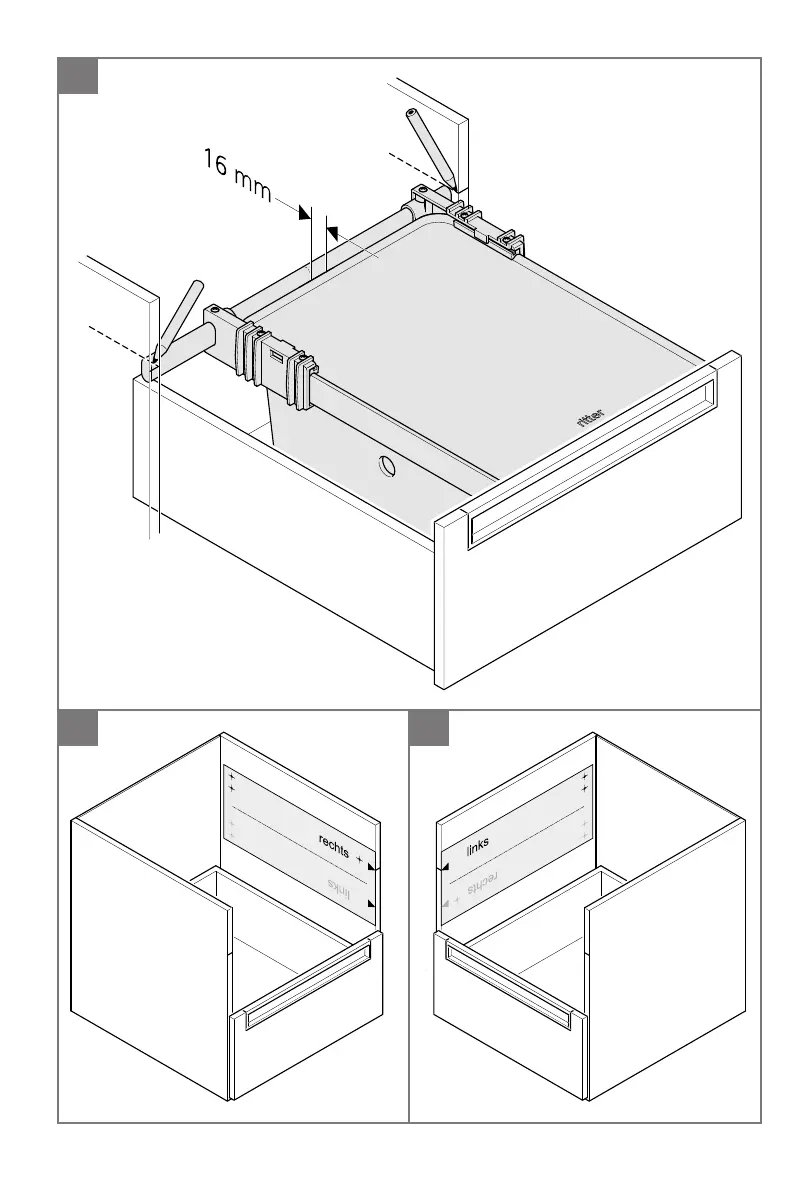 16 mm

ritter

rechts

links

links

rechts