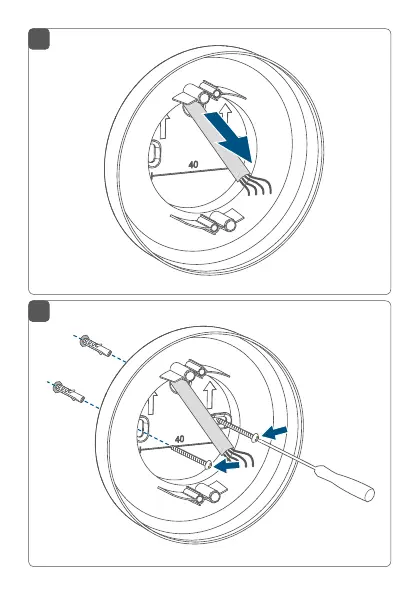 40

40