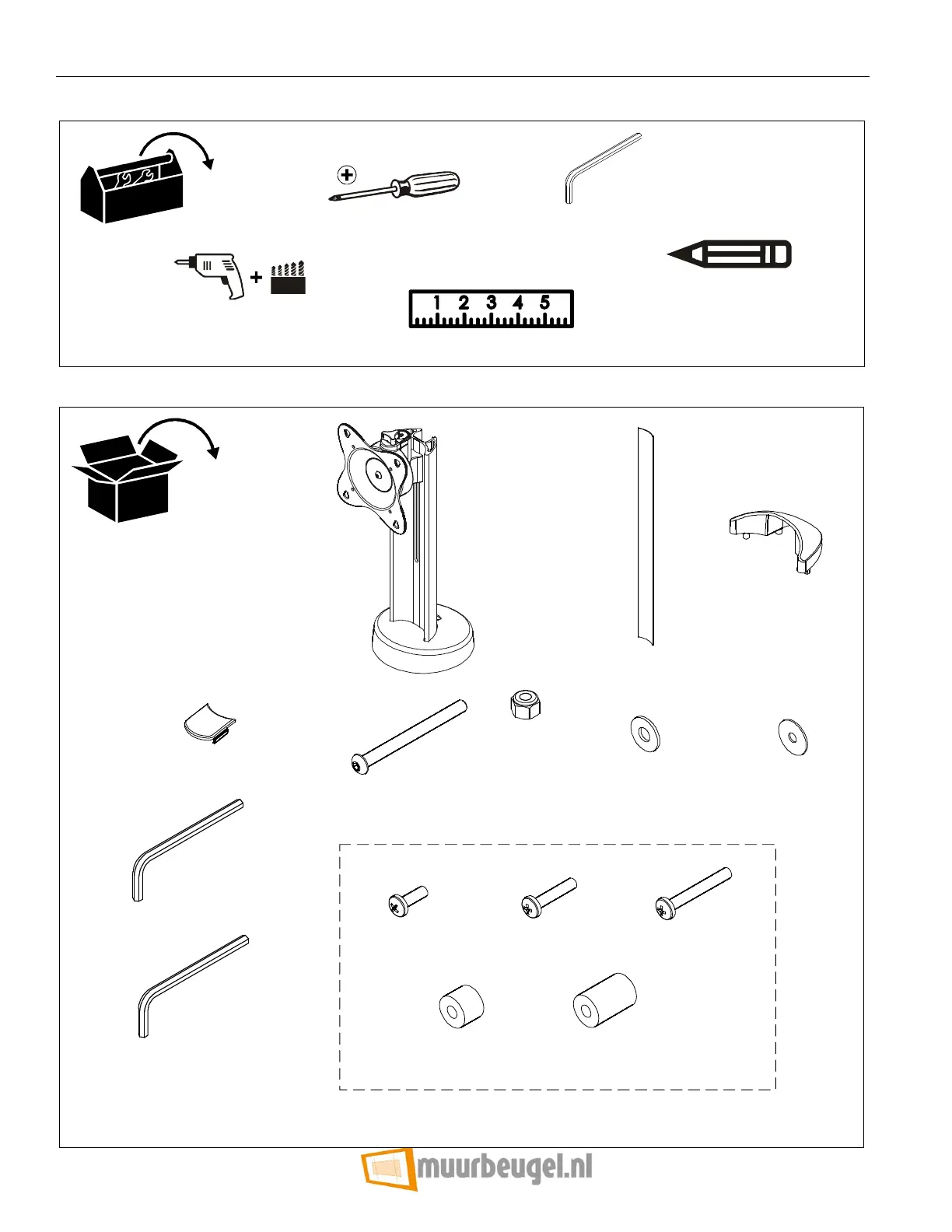 1 2 3 4 5

muurbeugel.nl