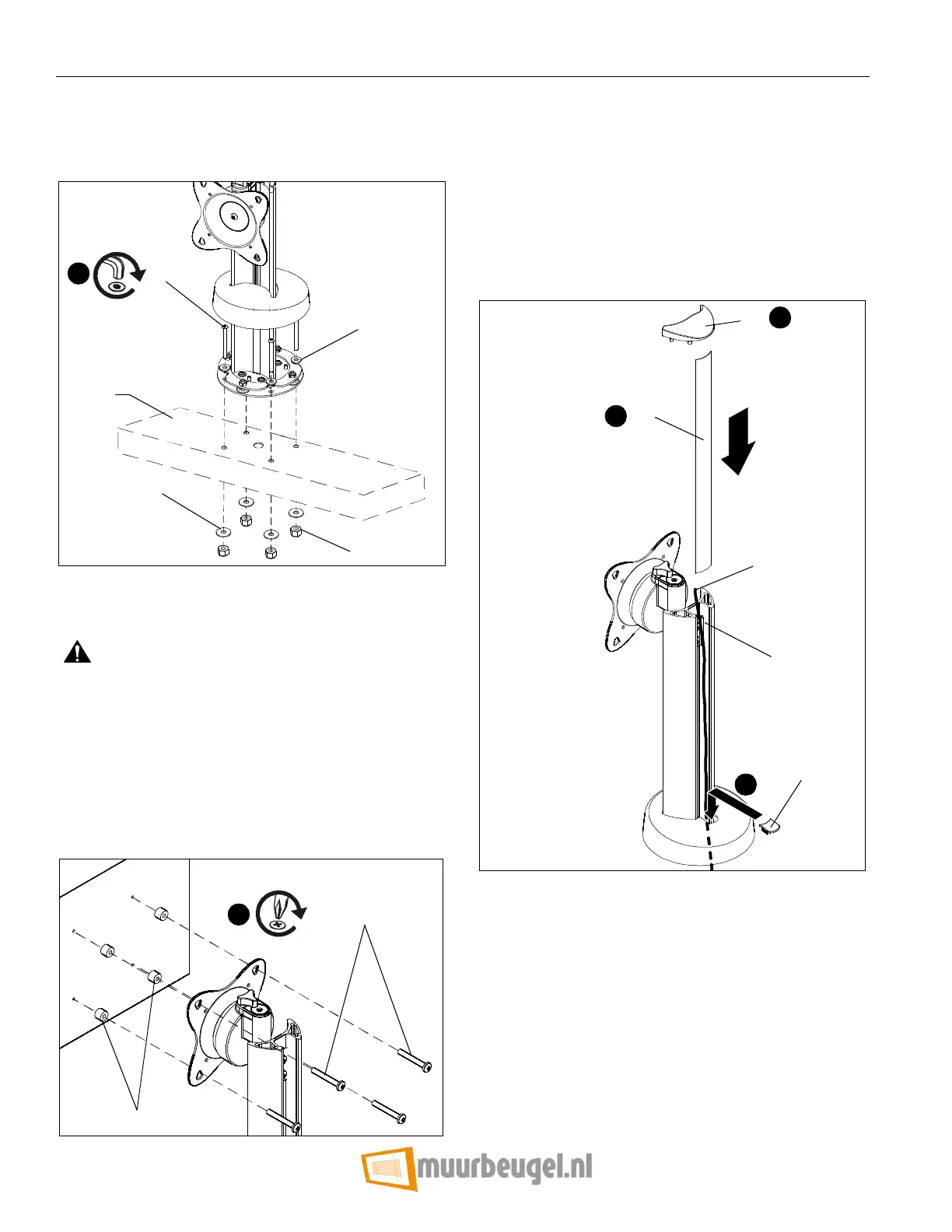 muurbeugel.nl