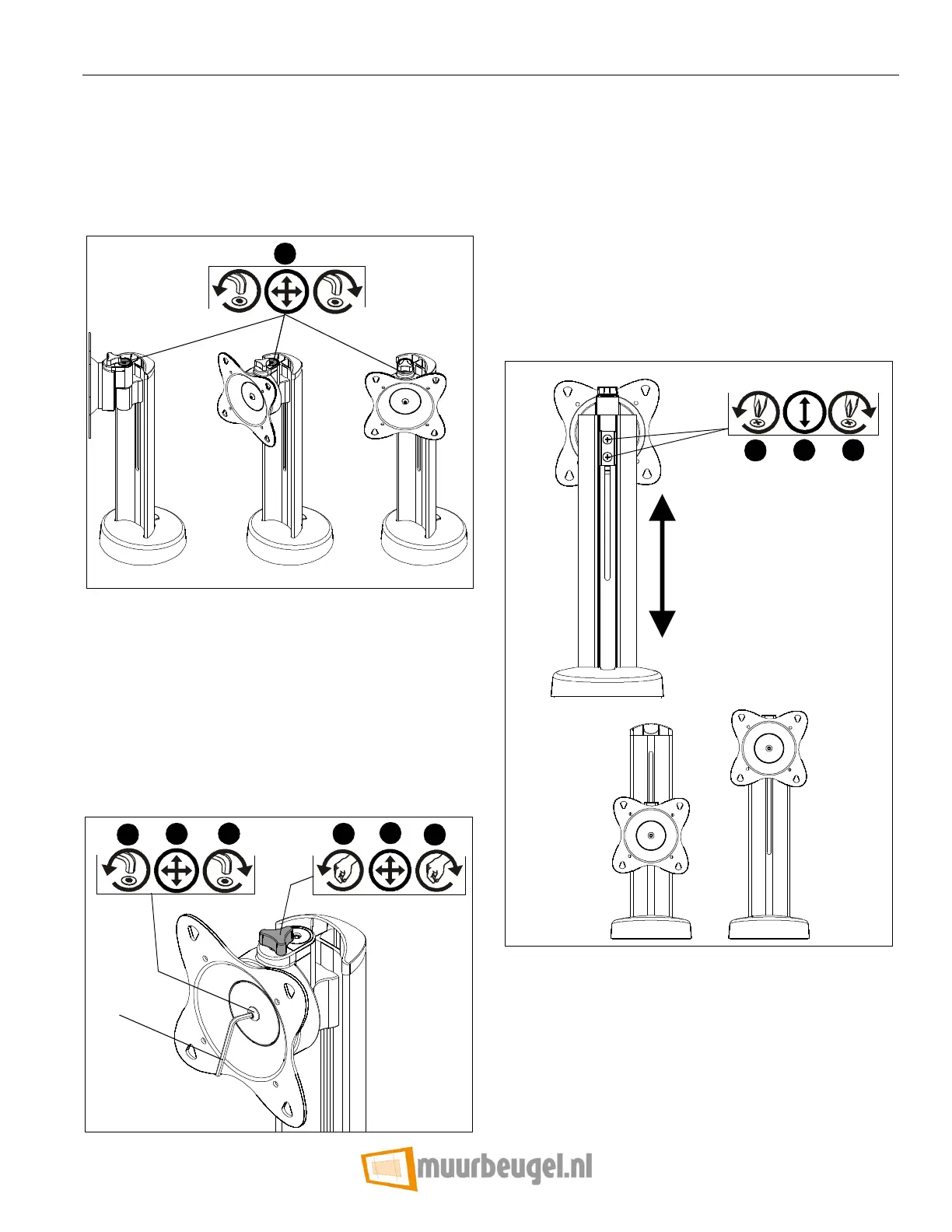 muurbeugel.nl