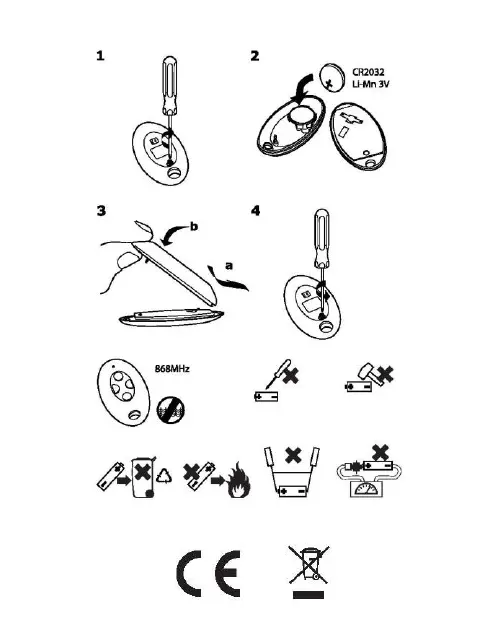 1

2

CR2032
Li-Mn 3V

3

b

a

4

868MHz

CE