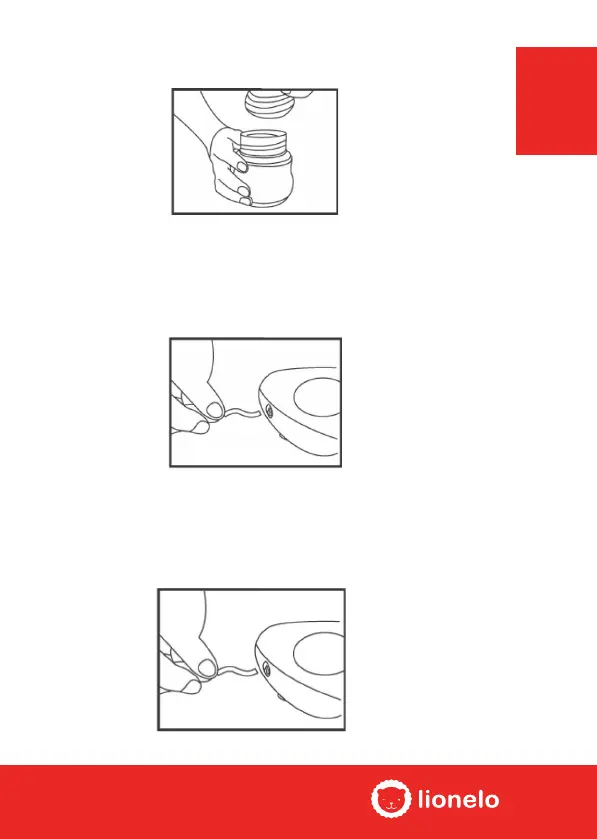 lionelo