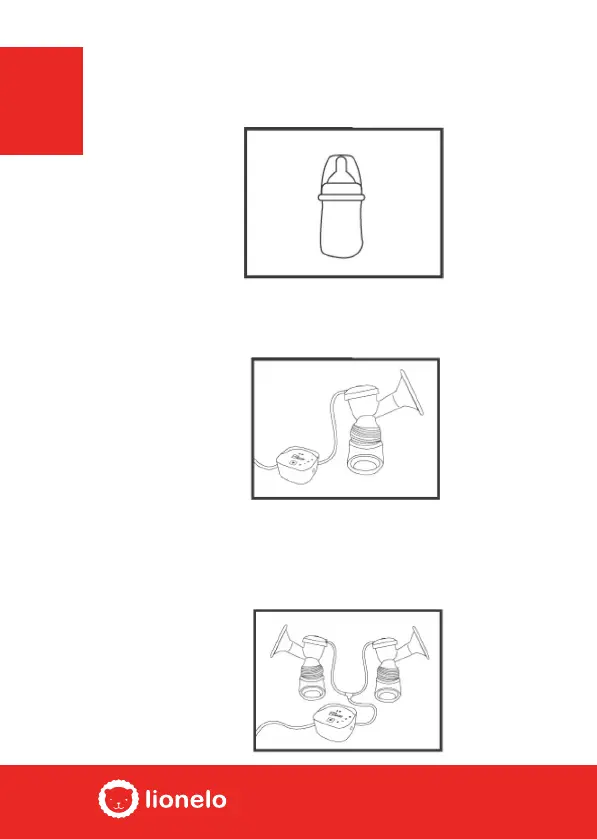 lionelo