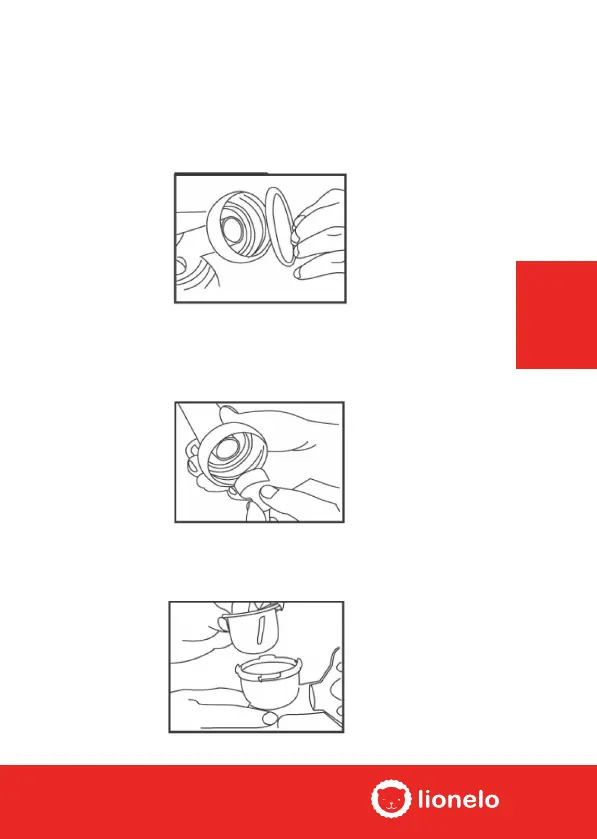 lionelo