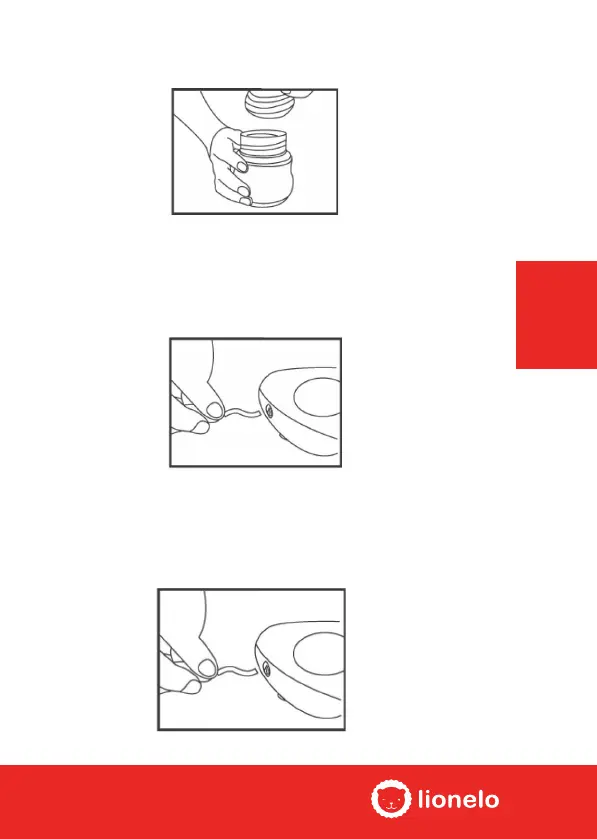 lionelo