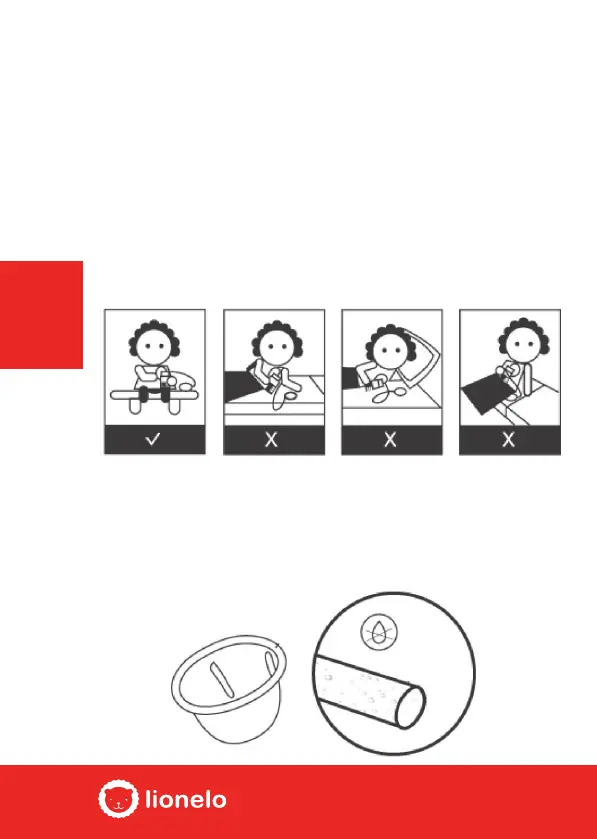 ✓

X

X

X

lionelo