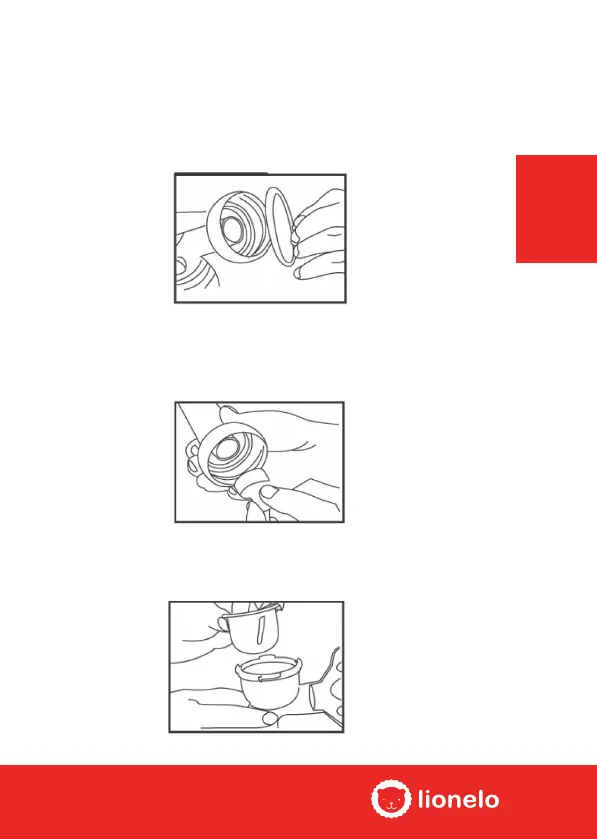 lionelo