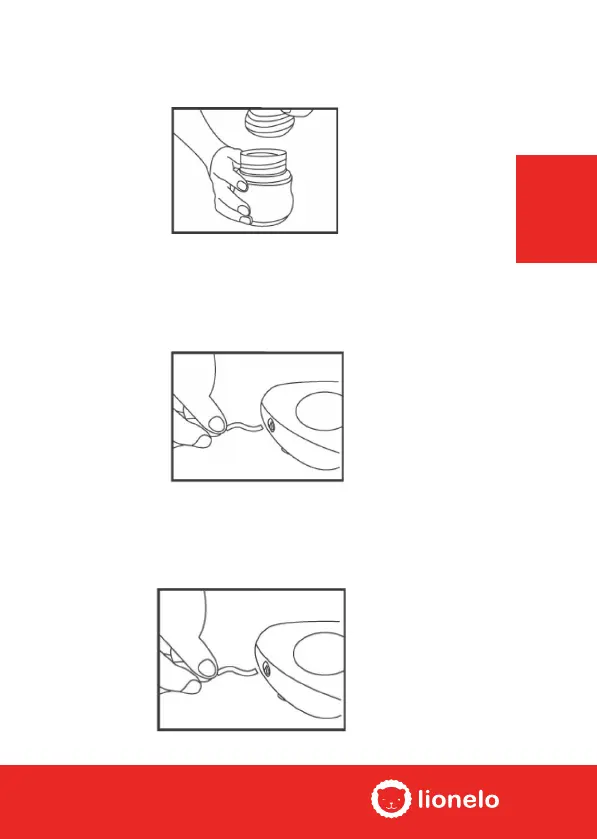 lionelo