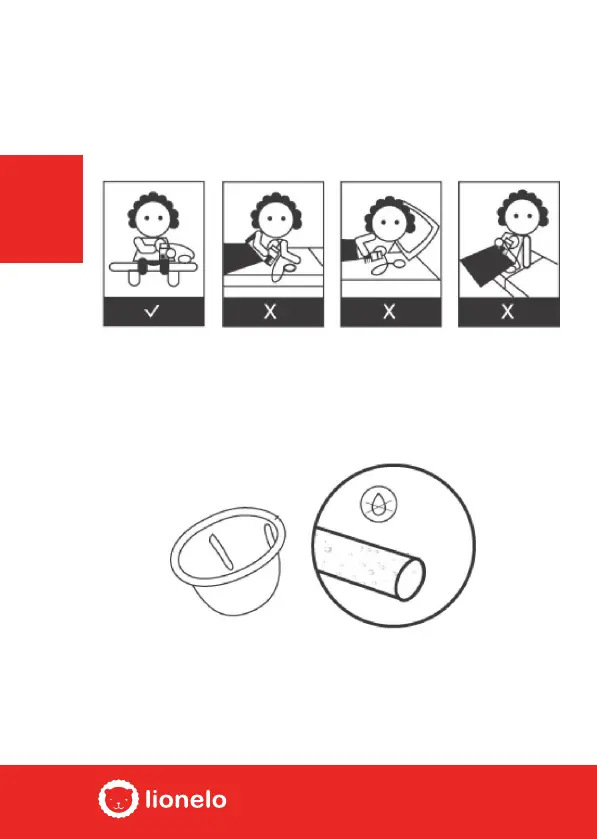 ✓

X

X

X

lionelo