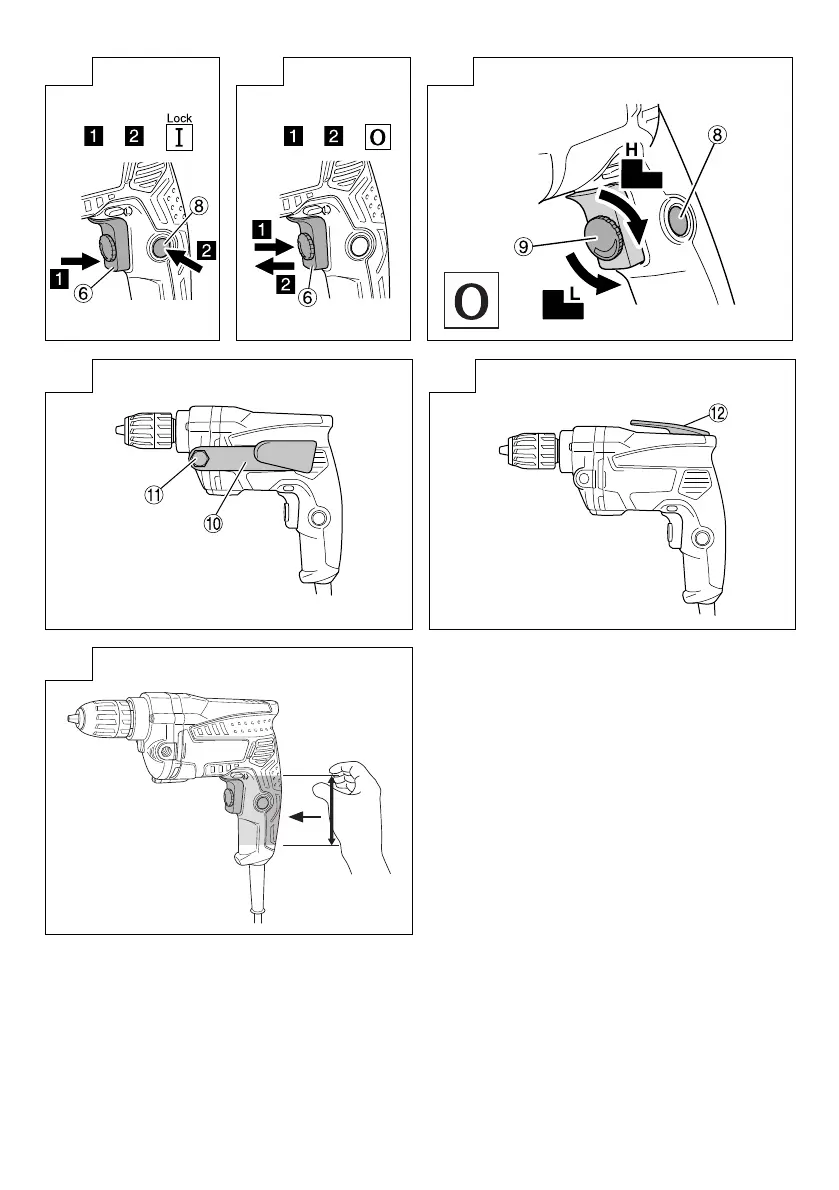 1 2 Lock I

8

2

1

6

1 2 O

1

2

6

H

8

9

O

L

11

10

12