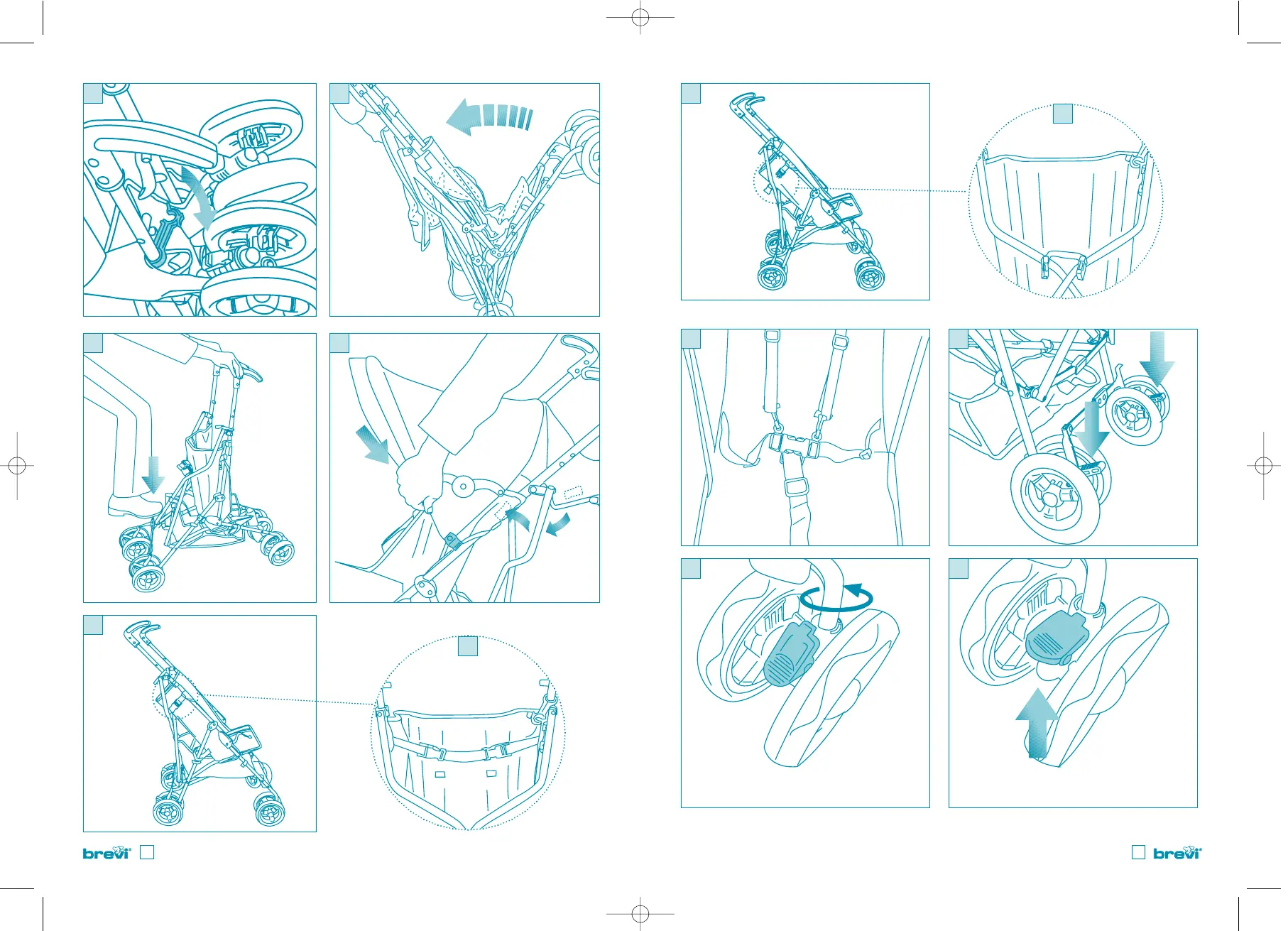 brevi

brevi