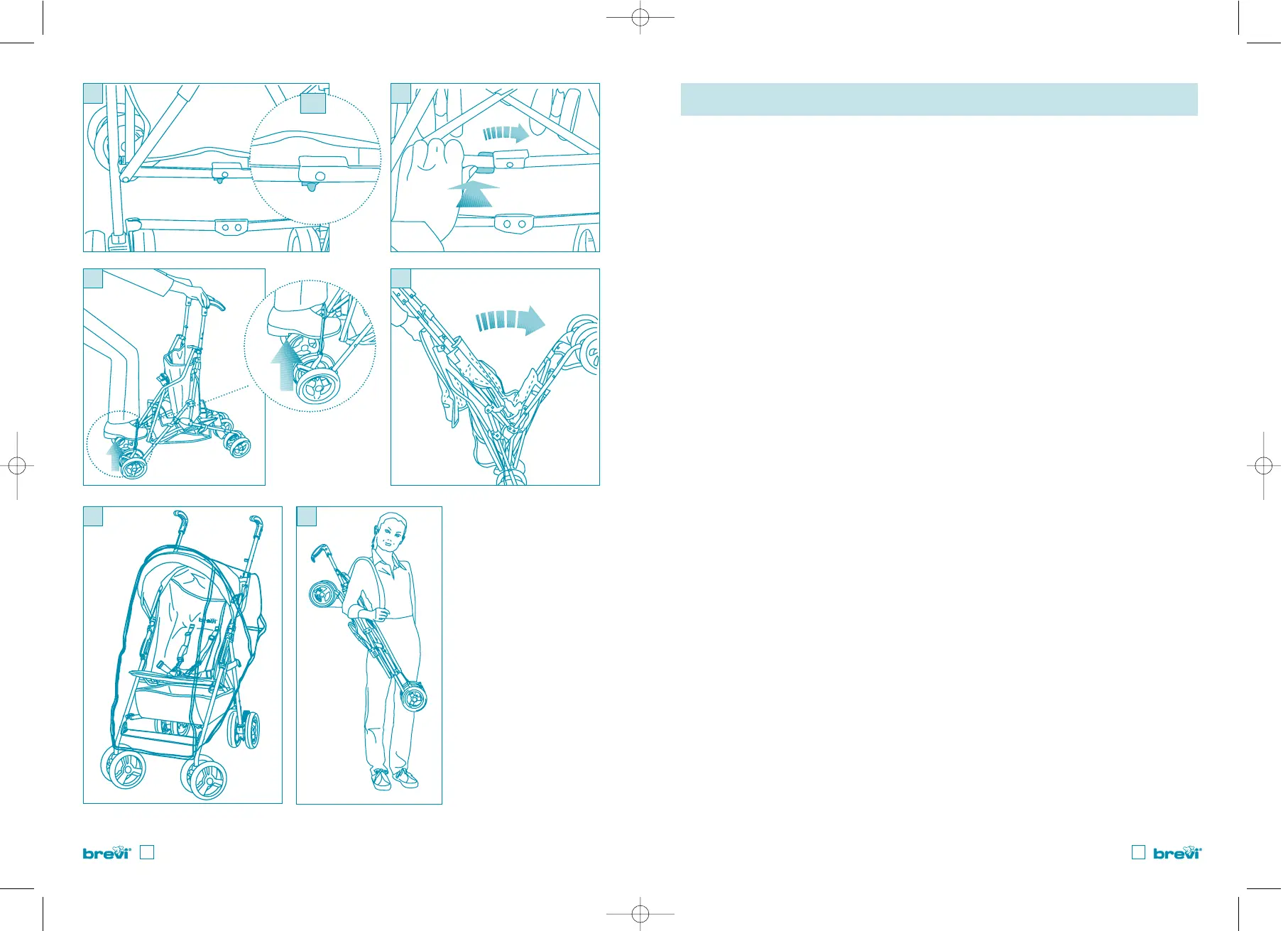 brevi

brevi

brevi