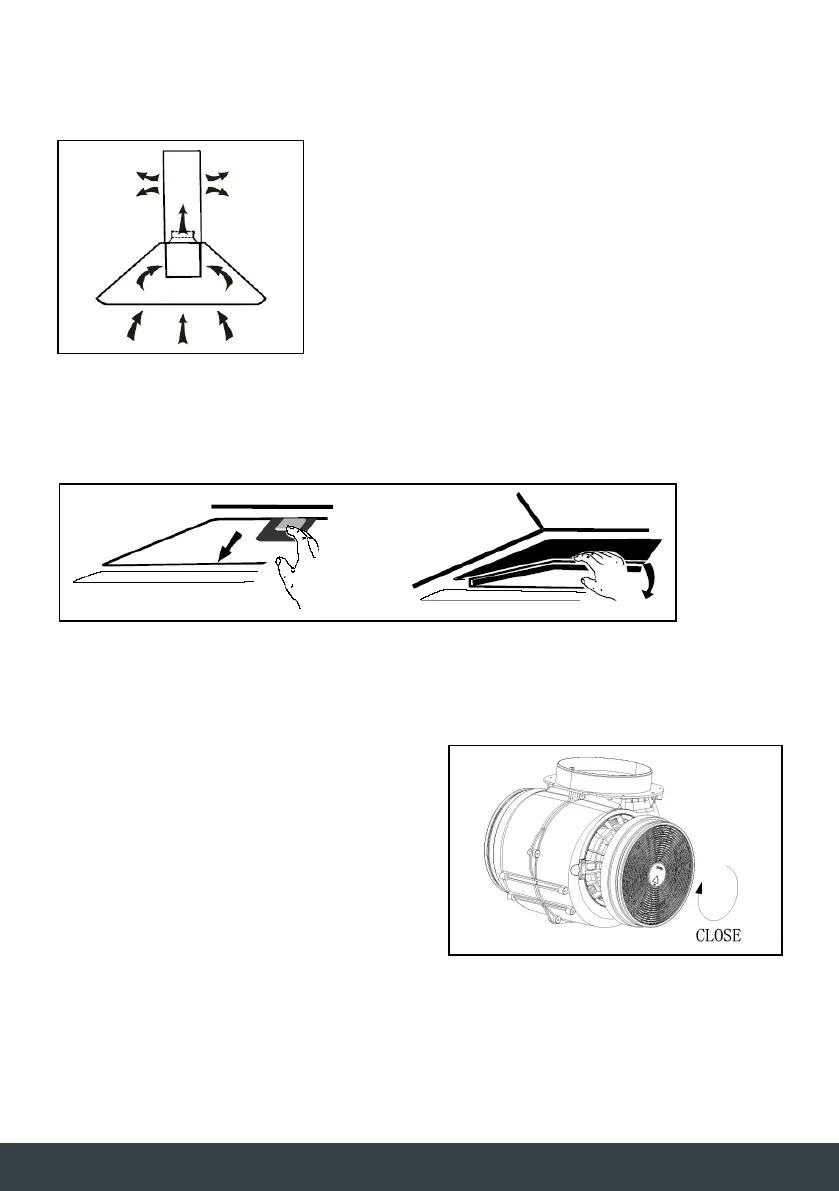 CLOSE