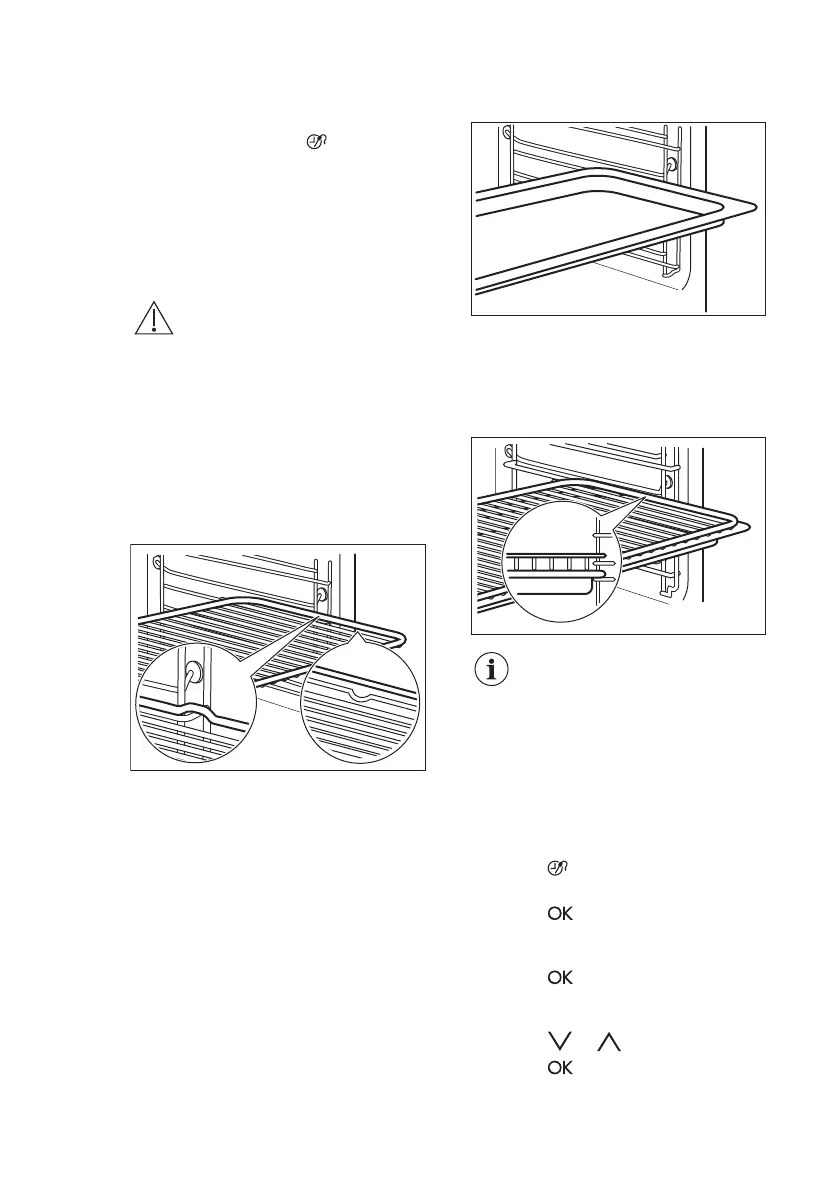 OK

OK

OK