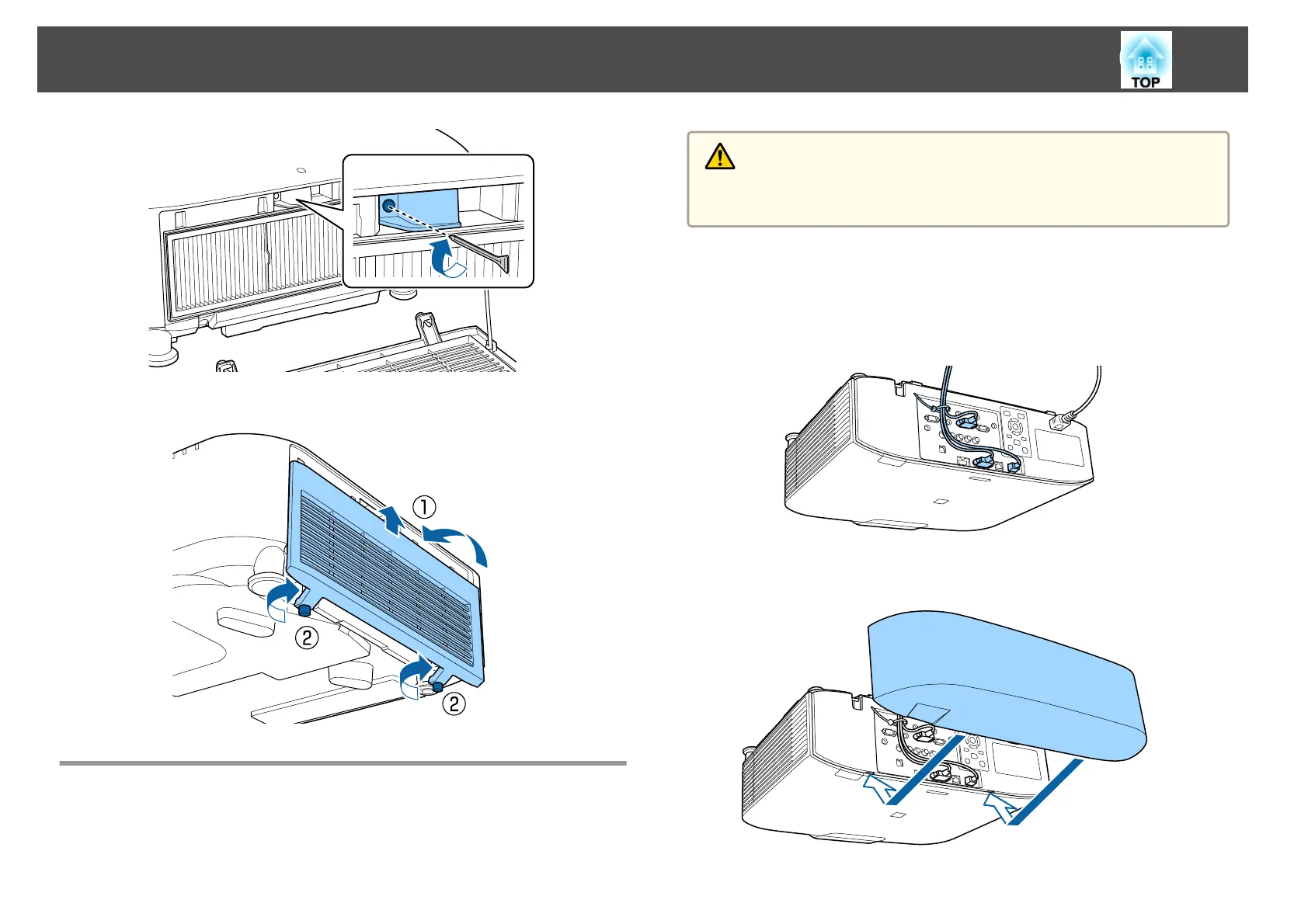 TOP

①

②

②