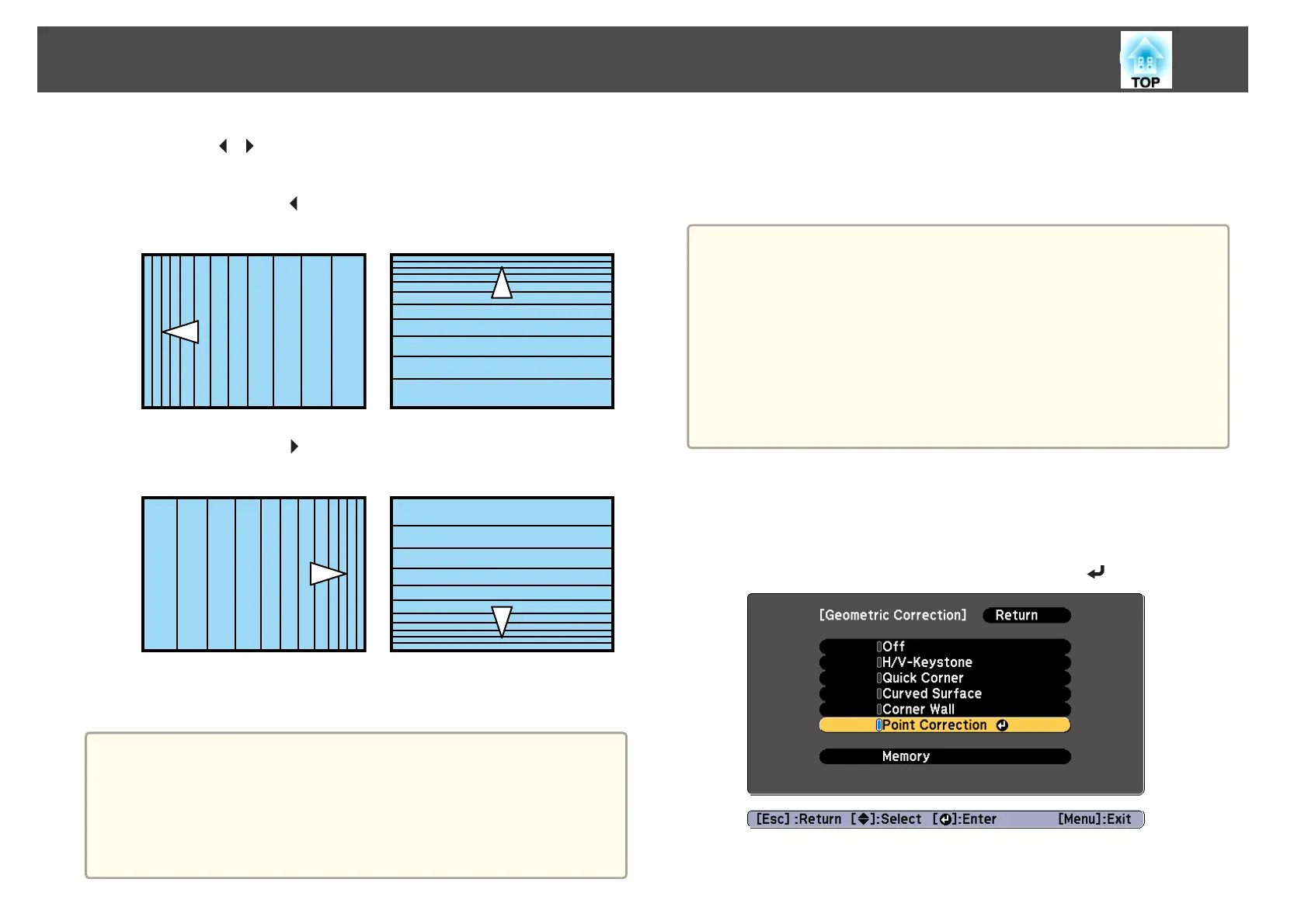 TOP

[Geometric Correction] Return

Off
H/V-Keystone
Quick Corner
Curved Surface
Corner Wall
Point Correction

Memory

[Esc] :Return [◆]:Select [↵]:Enter [Menu]:Exit