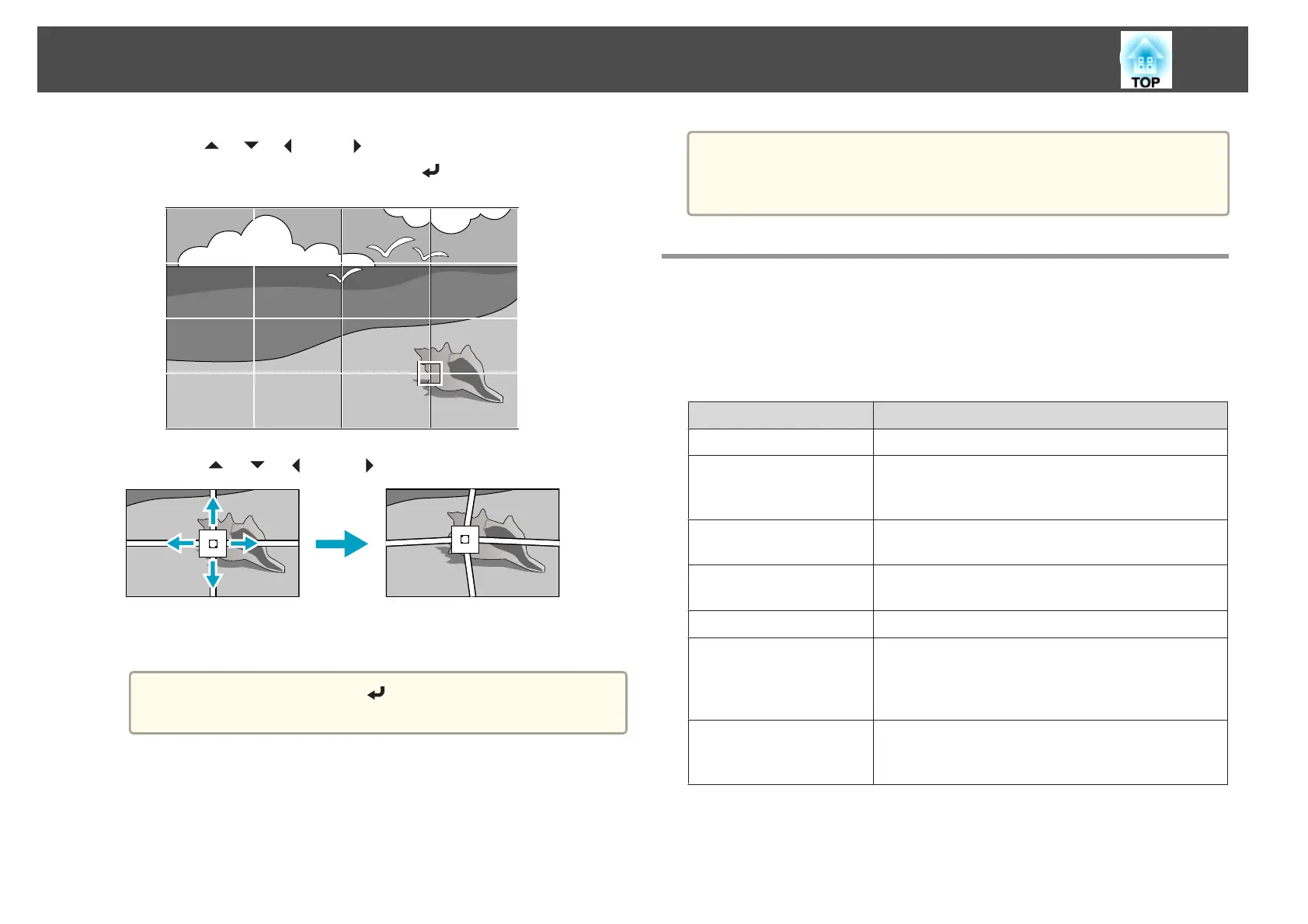 TOP