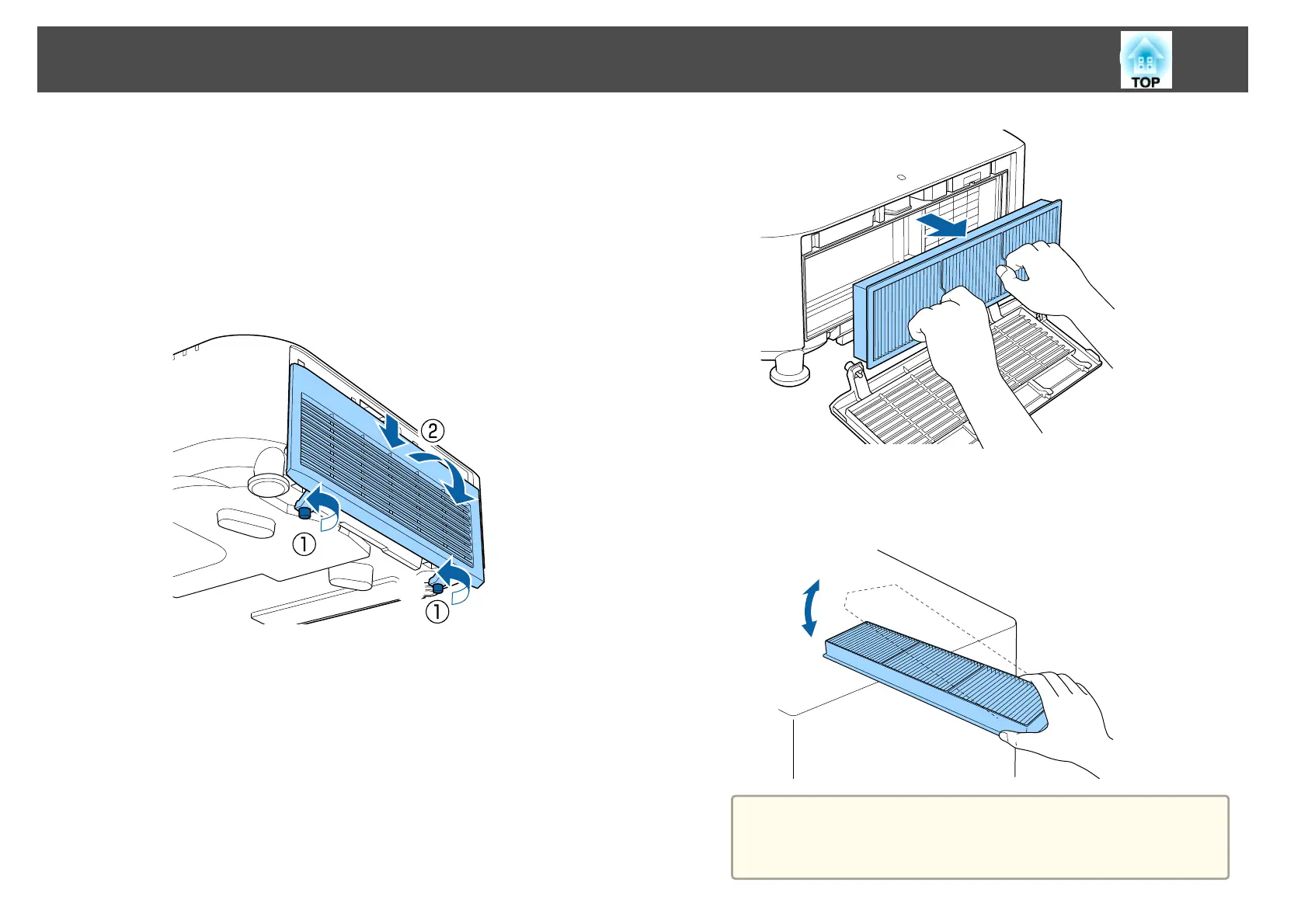 TOP

②

①

①