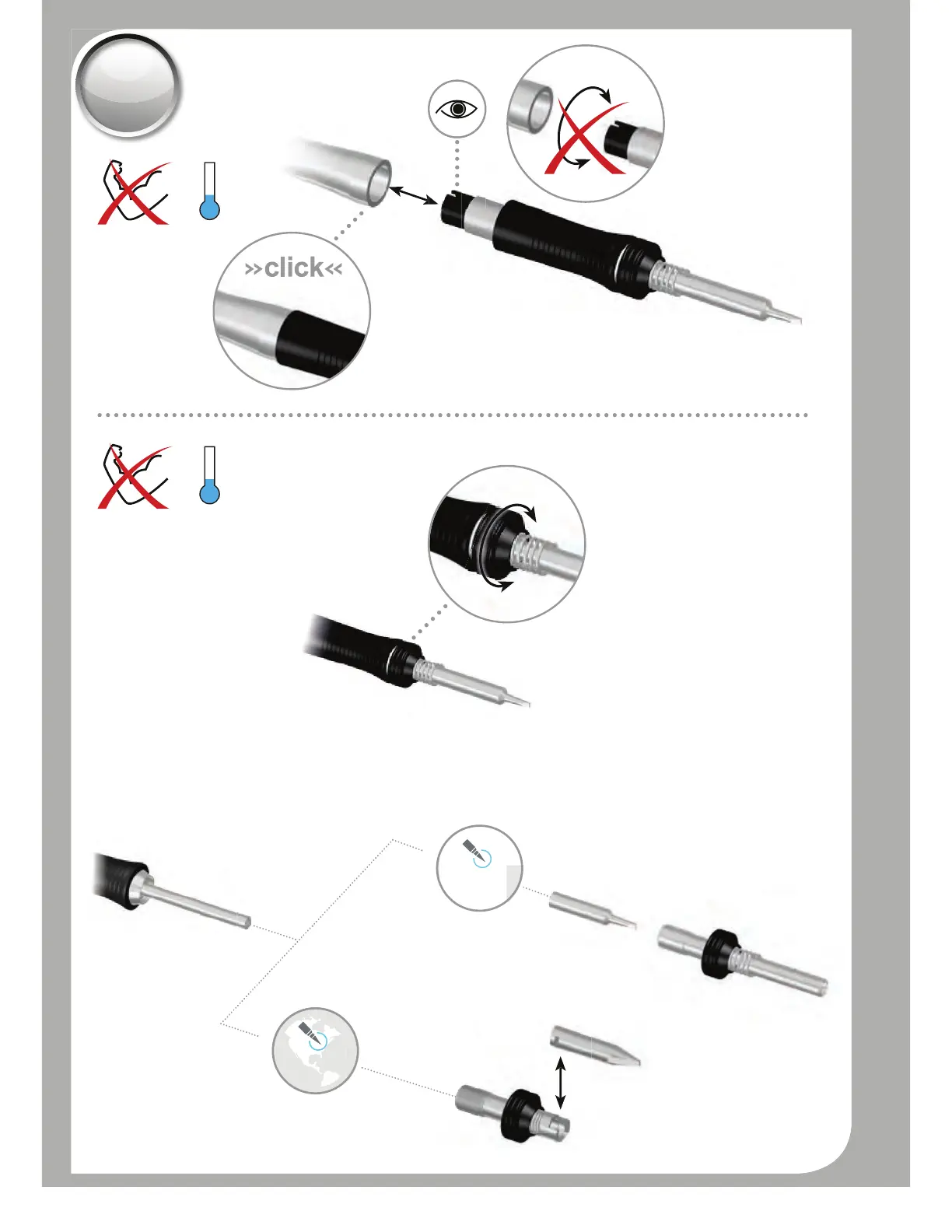 »click«