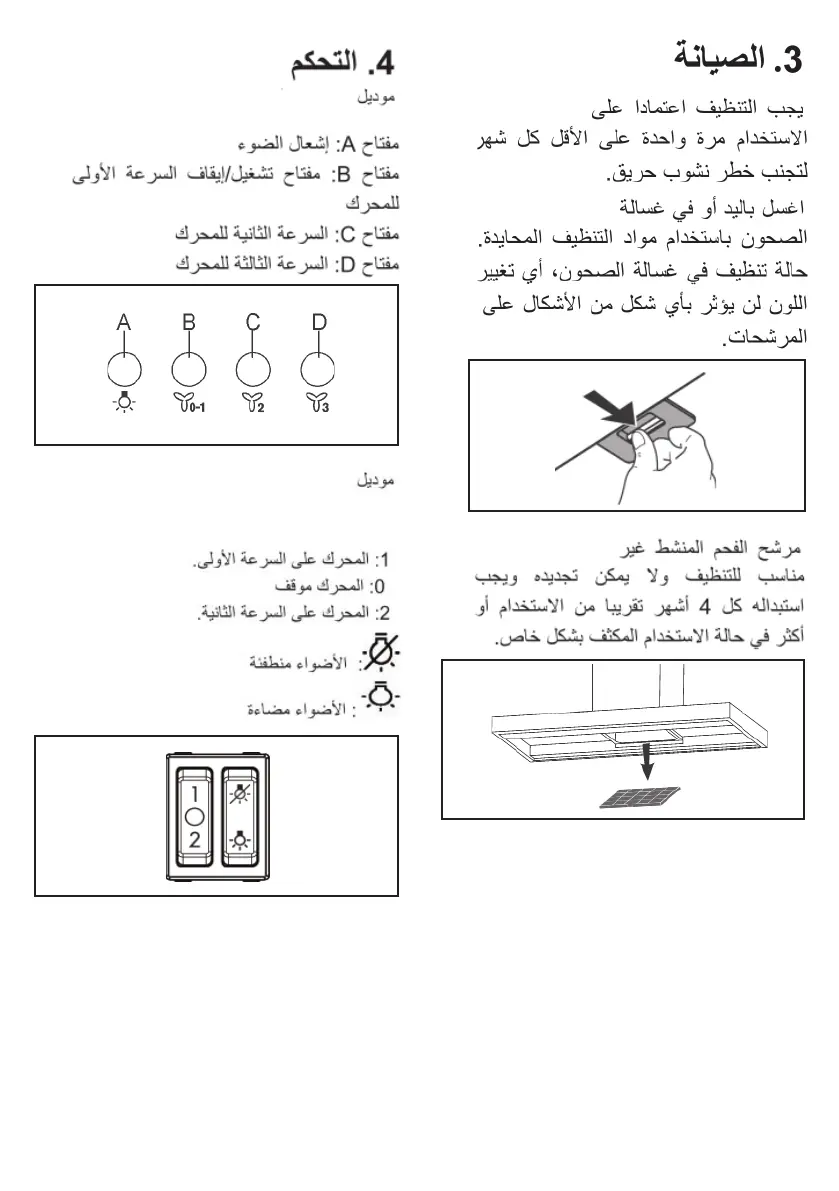 3. الصيانة

يجب التنظيف اعتمادا على الاستخدام مرة واحدة على الأقل كل شهر لتجنب خطر نشوب حريق.

اغسل باليد أو في غسالة الصحون باستخدام مواد التنظيف المحايدة. حالة تنظيف في غسالة الصحون، أي تغيير اللون لن يؤثر بأي شكل من الأشكال على المرشحات.

مرشح الفحم المنشط غير مناسب للتنظيف ولا يمكن تجديده ويجب استبداله كل 4 أشهر تقريبا من الاستخدام أو أكثر في حالة الاستخدام المكثف بشكل خاص.

4. التحكم

موديل

مفتاح A: إشعال الضوء
مفتاح B: مفتاح تشغيل/إيقاف السرعة الأولى للمحرك
مفتاح C: السرعة الثانية للمحرك
مفتاح D: السرعة الثالثة للمحرك

A B C D
0-1 2 3

موديل

1: المحرك على السرعة الأولى.
0: المحرك موقف
2: المحرك على السرعة الثانية.
: الأضواء منطفئة
: الأضواء مضاءة

1
2