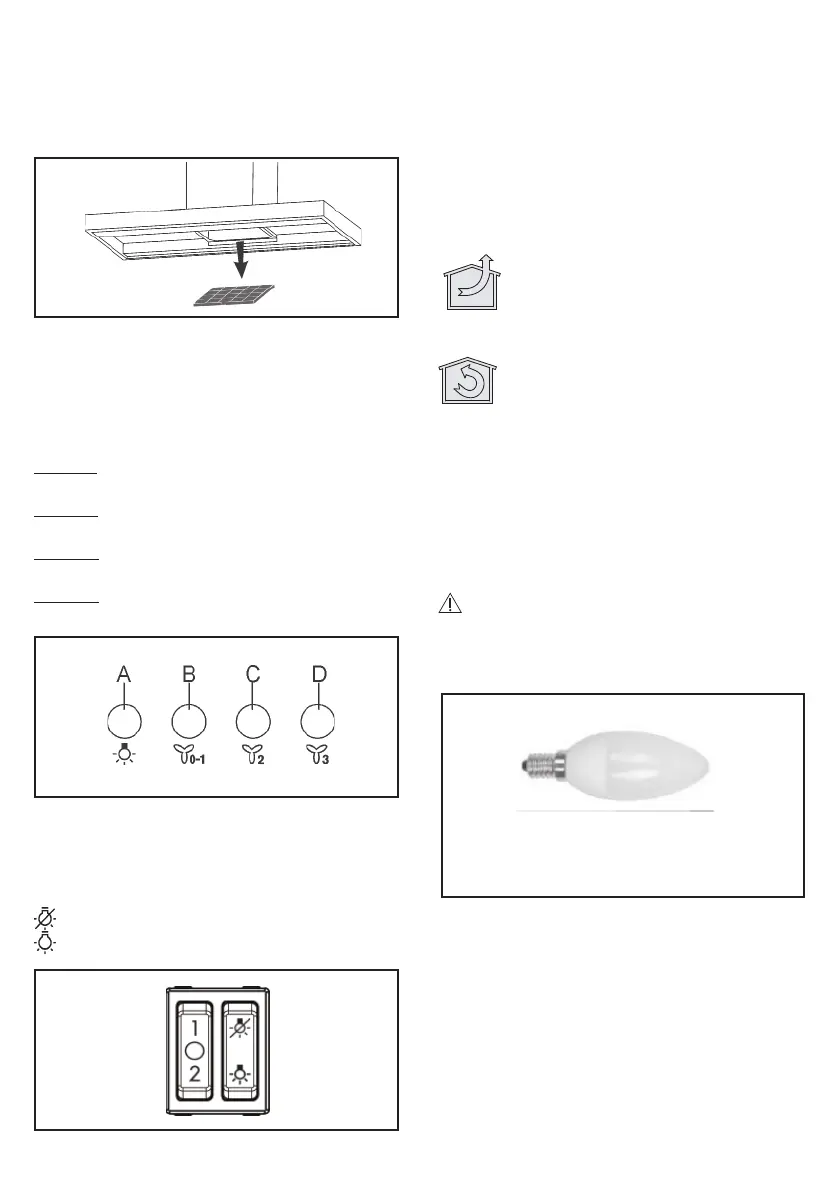 A
B
C
D

0-1
2
3

1
2