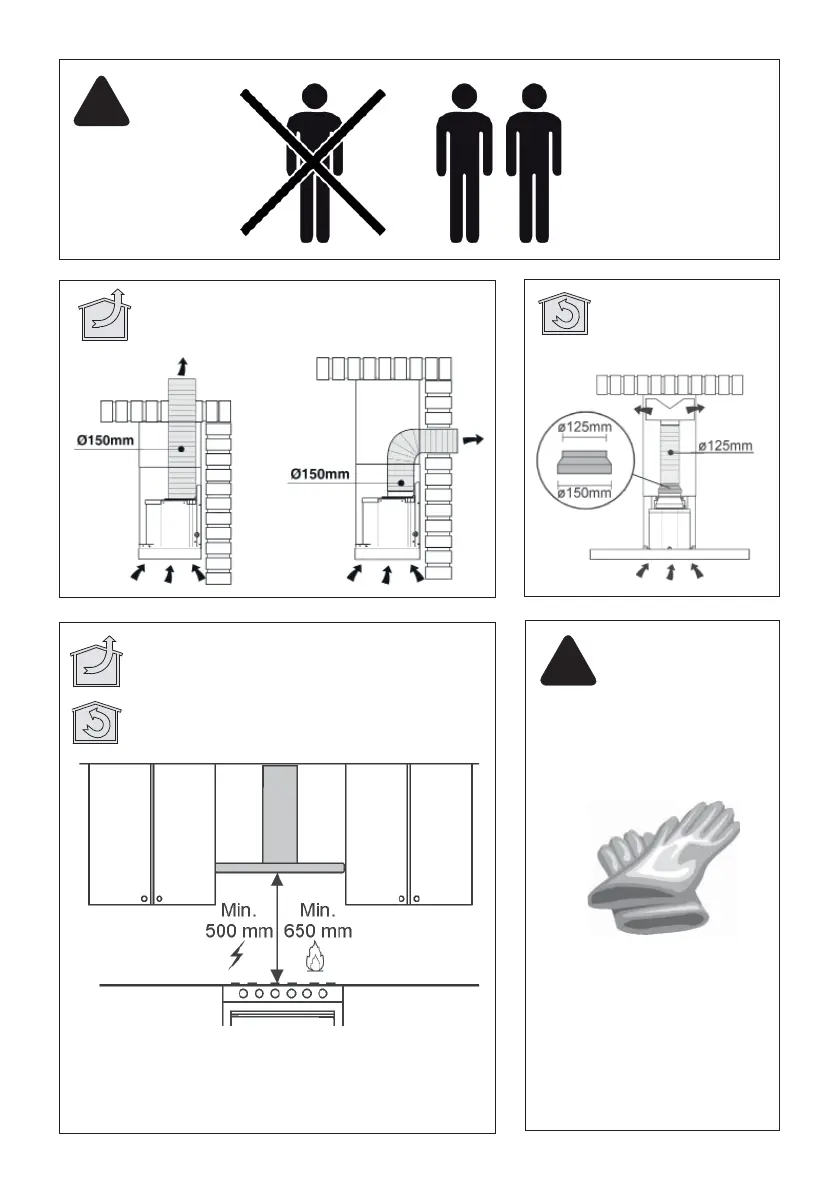 Ø150mm

Ø150mm

ø125mm

ø150mm

ø125mm

Min.
500 mm

Min.
650 mm