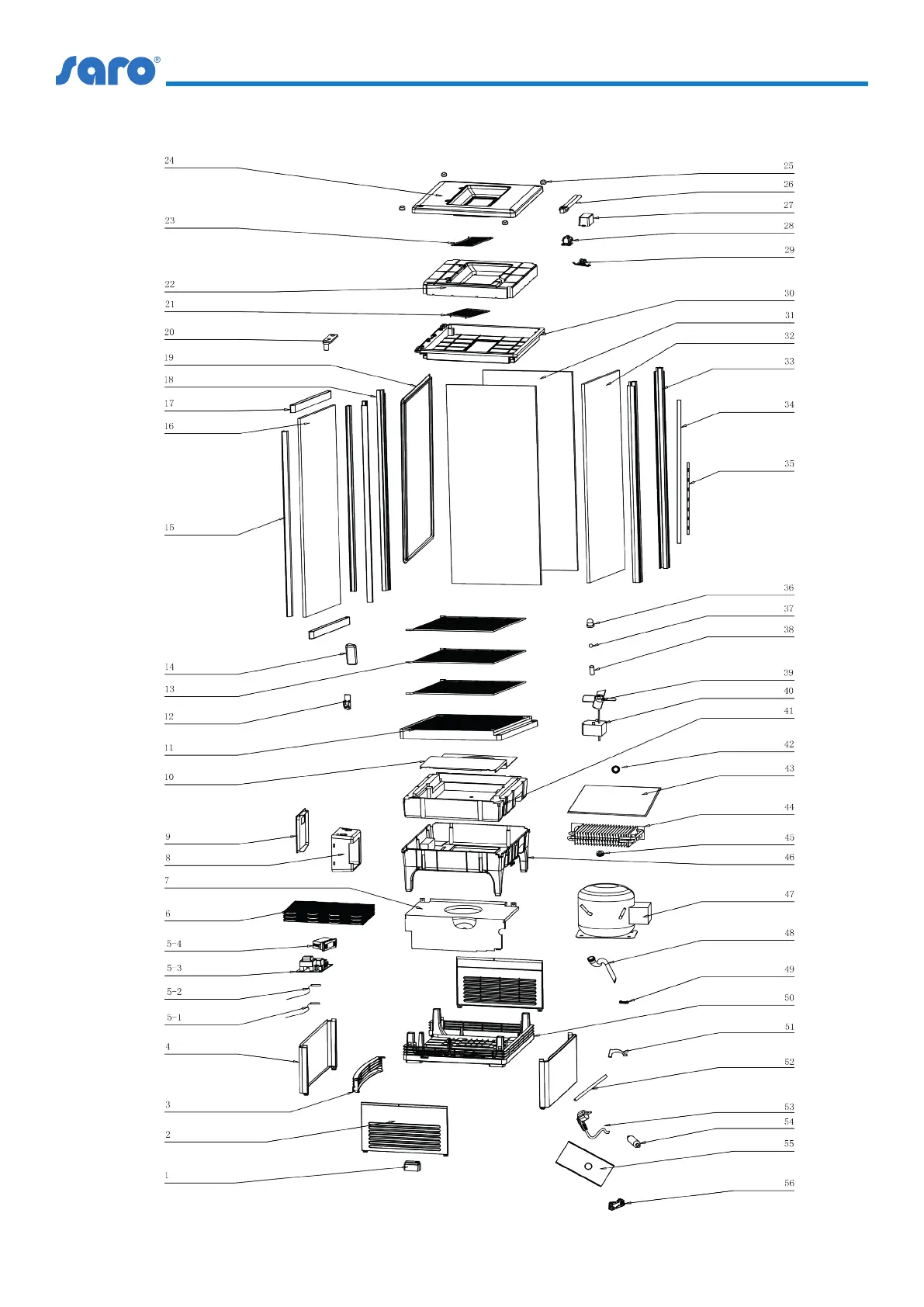 saro®

24
23
22
21
20
19
18
17
16
15
14
13
12
11
10
9
8
7
6
5-4
5-3
5-2
5-1
4
3
2
1

25
26
27
28
29
30
31
32
33
34
35
36
37
38
39
40
41
42
43
44
45
46
47
48
49
50
51
52
53
54
55
56