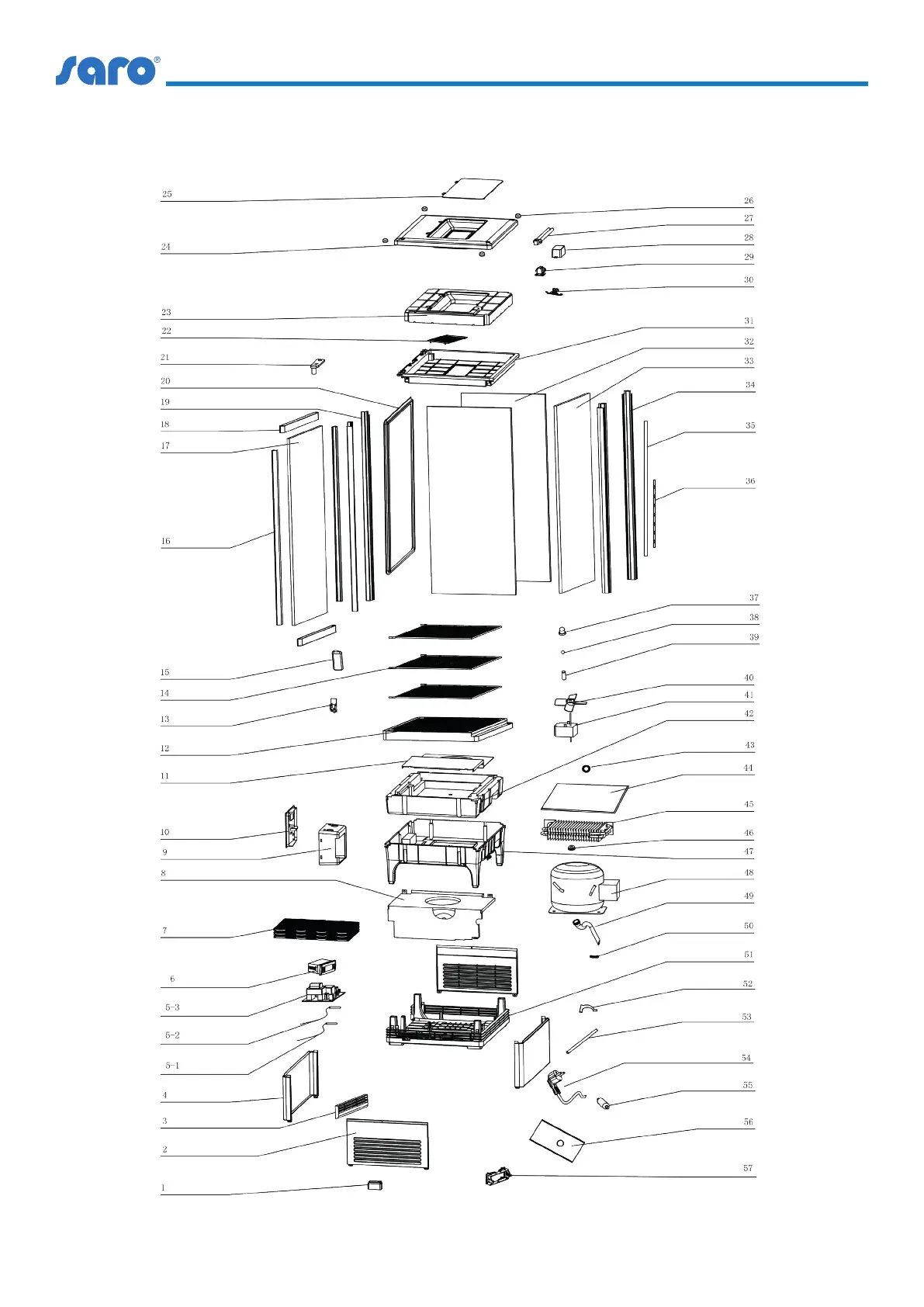 saro®

25
24
23
22
21
20
19
18
17
16
15
14
13
12
11
10
9
8
7
6
5-3
5-2
5-1
4
3
2
1

26
27
28
29
30
31
32
33
34
35
36
37
38
39
40
41
42
43
44
45
46
47
48
49
50
51
52
53
54
55
56
57