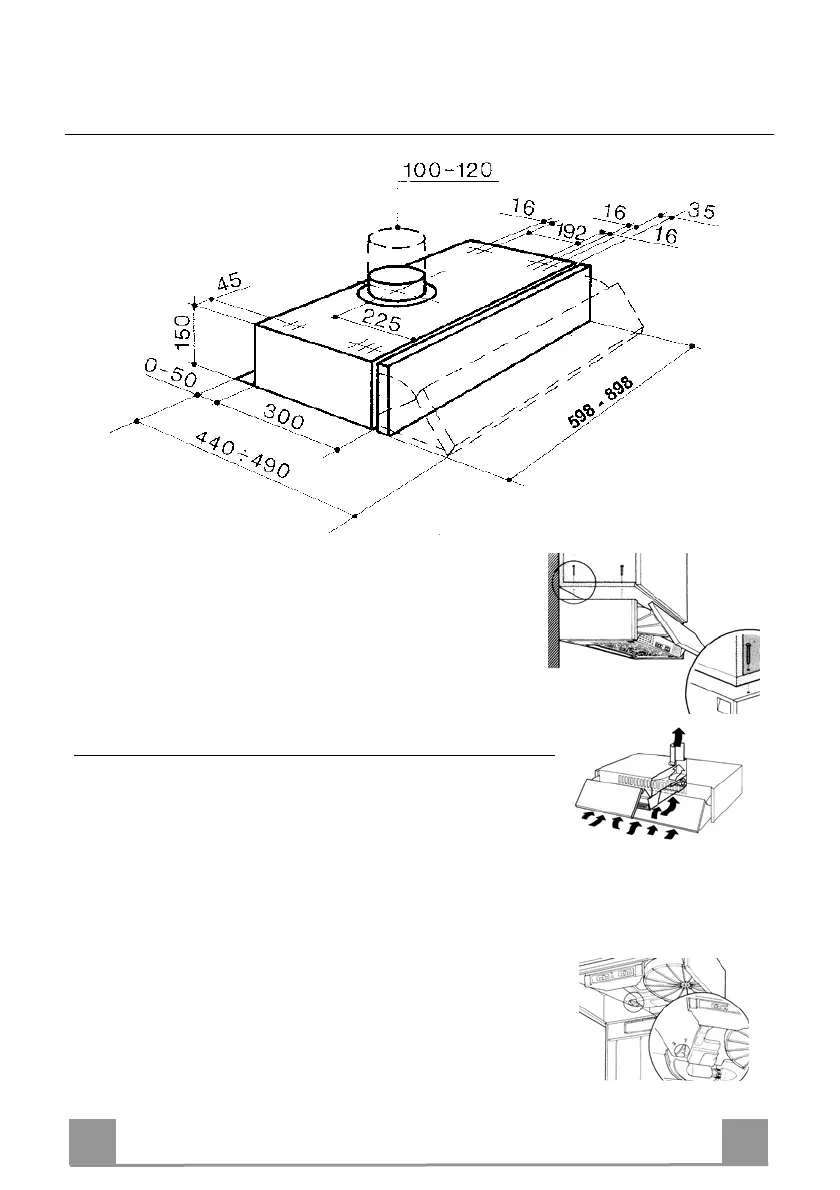 100-120

16

16

35

192

16

45

150

225

0-50

300

440÷490

598 - 898