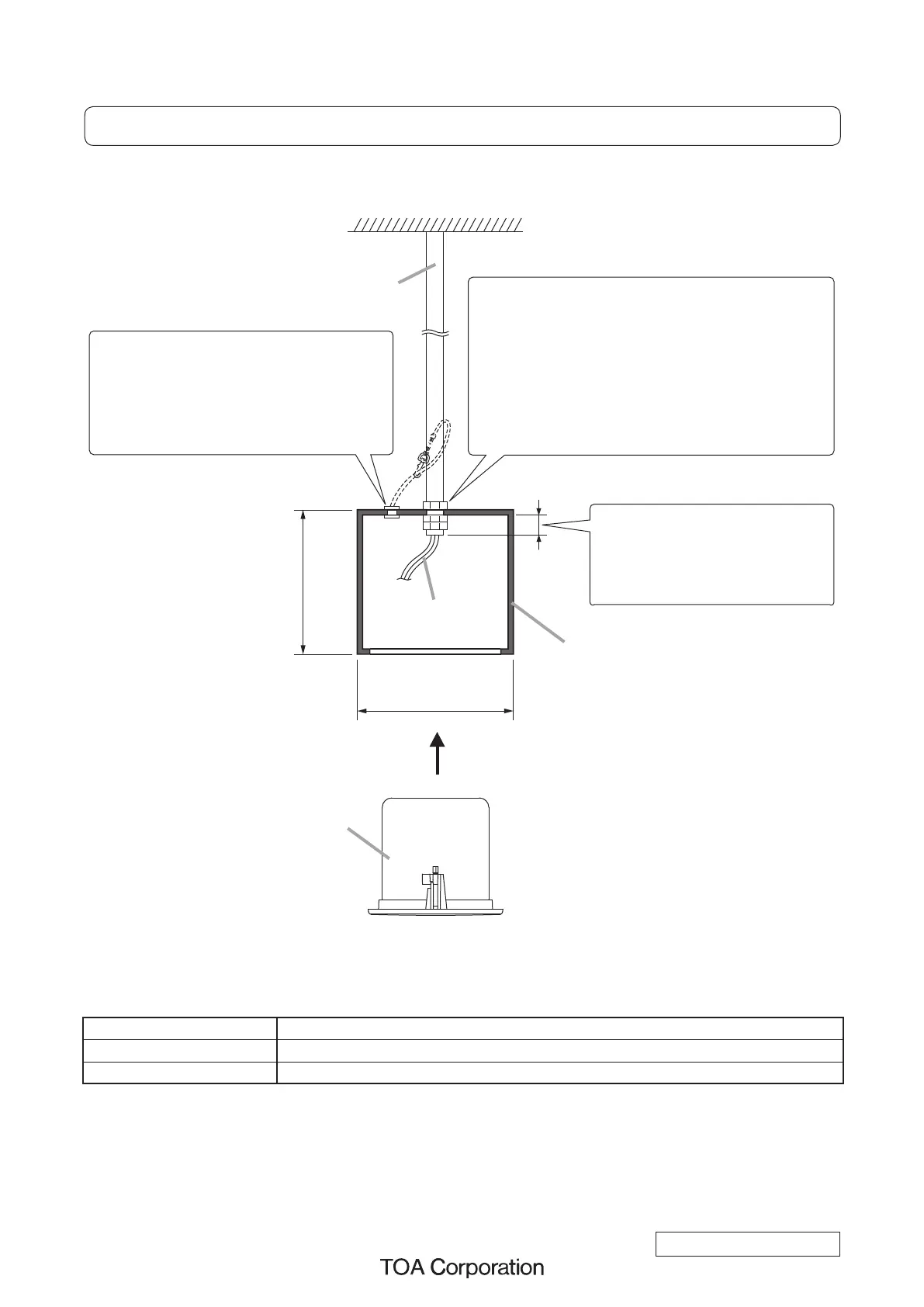 TOA Corporation