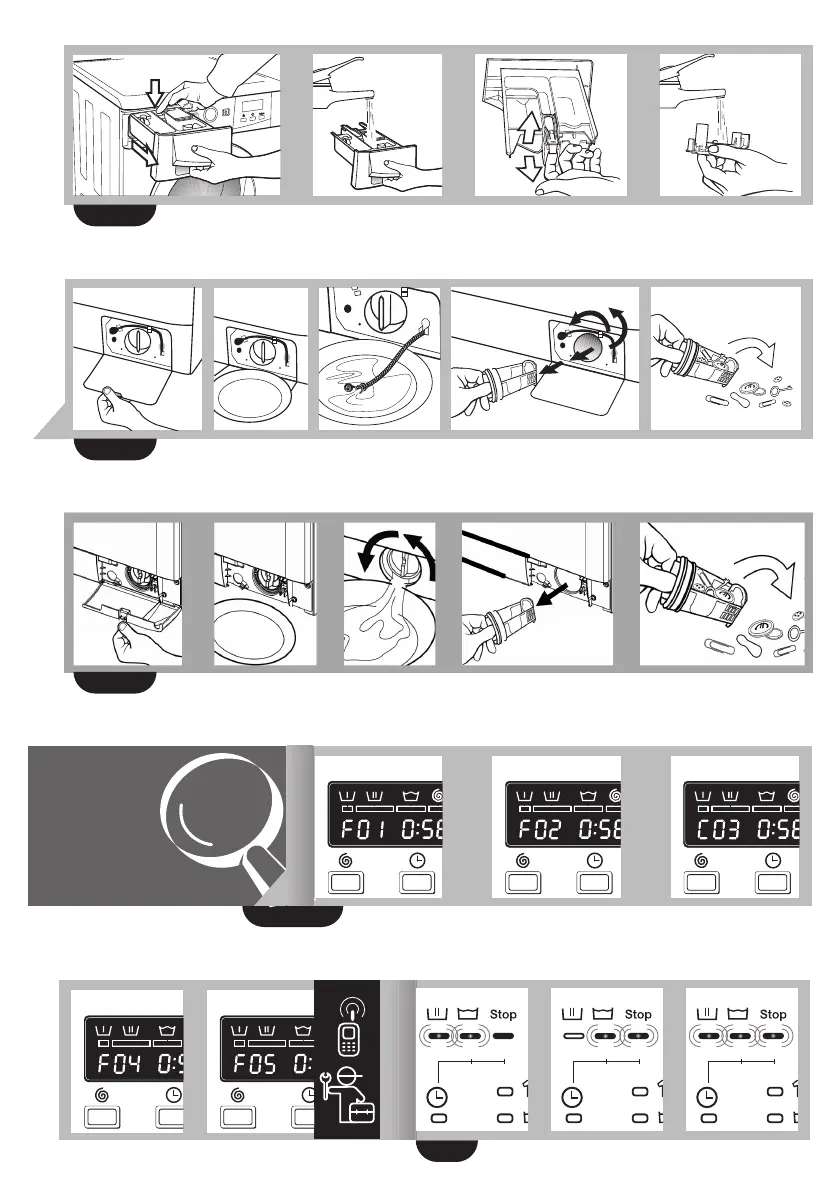 F01 0:58

F02 0:58

C03 0:58

F04 0:5

F05 0:

Stop

Stop

Stop