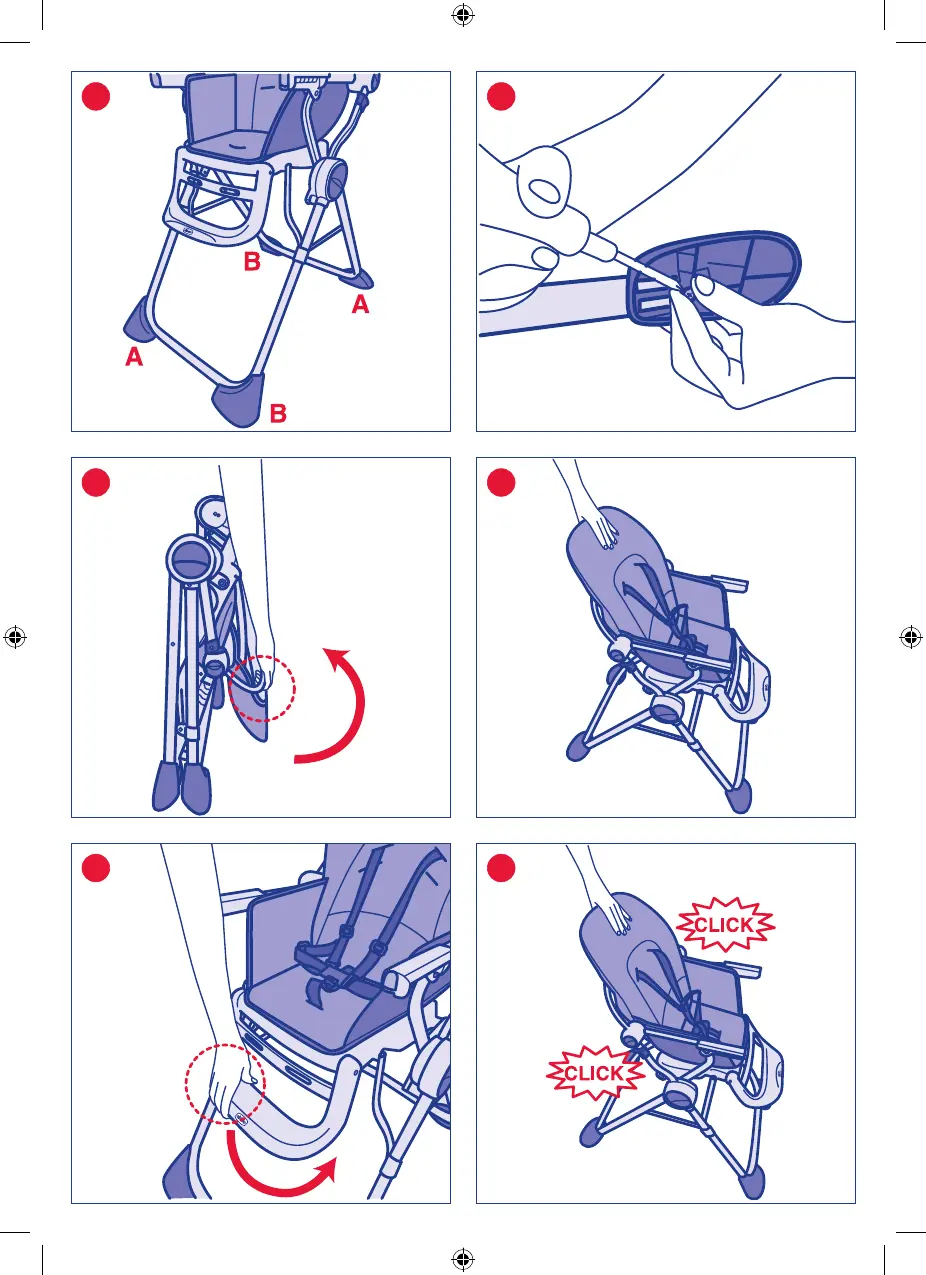 B
A
A
B

CLICK
CLICK