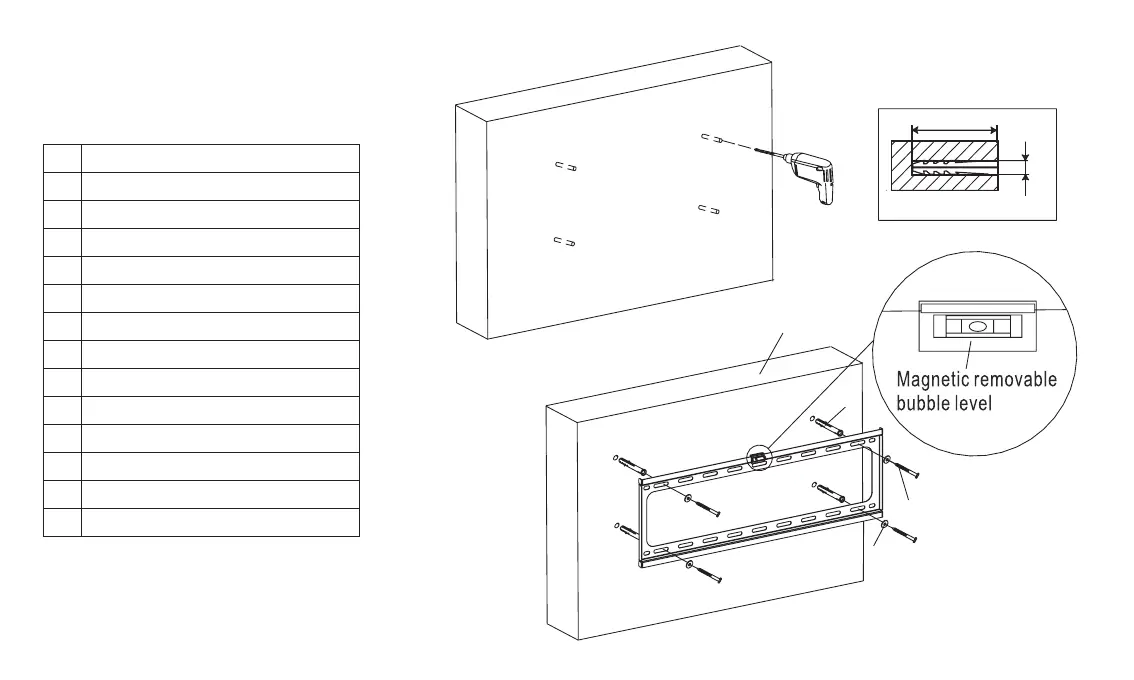 Magnetic removable bubble level