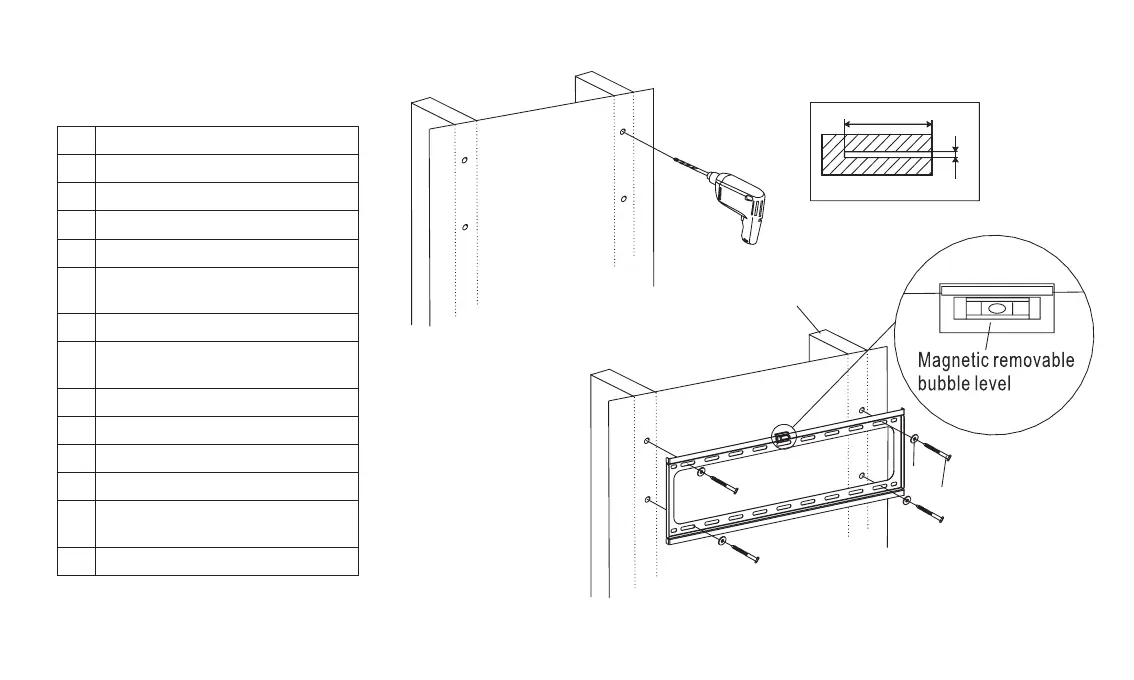 Magnetic removable bubble level