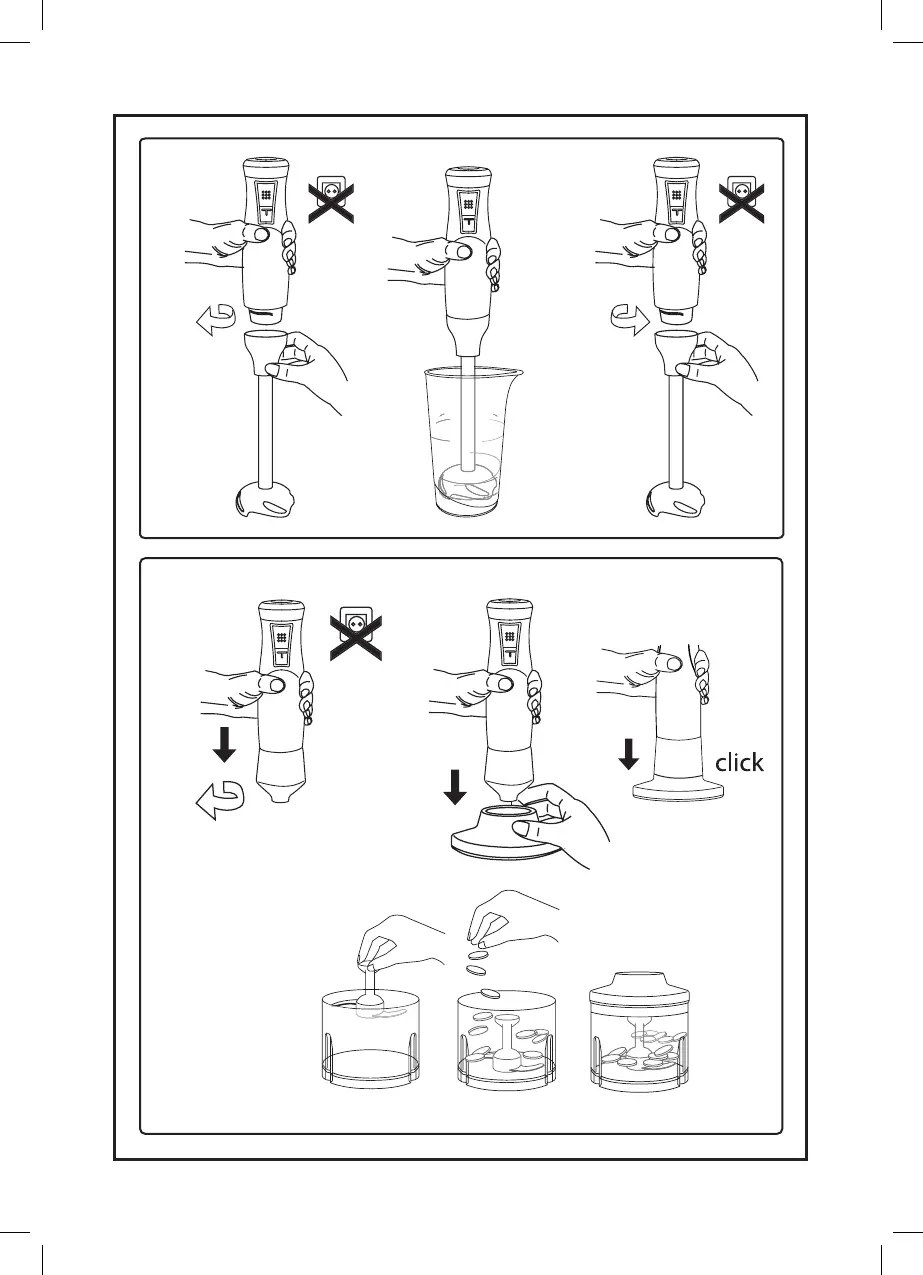 click