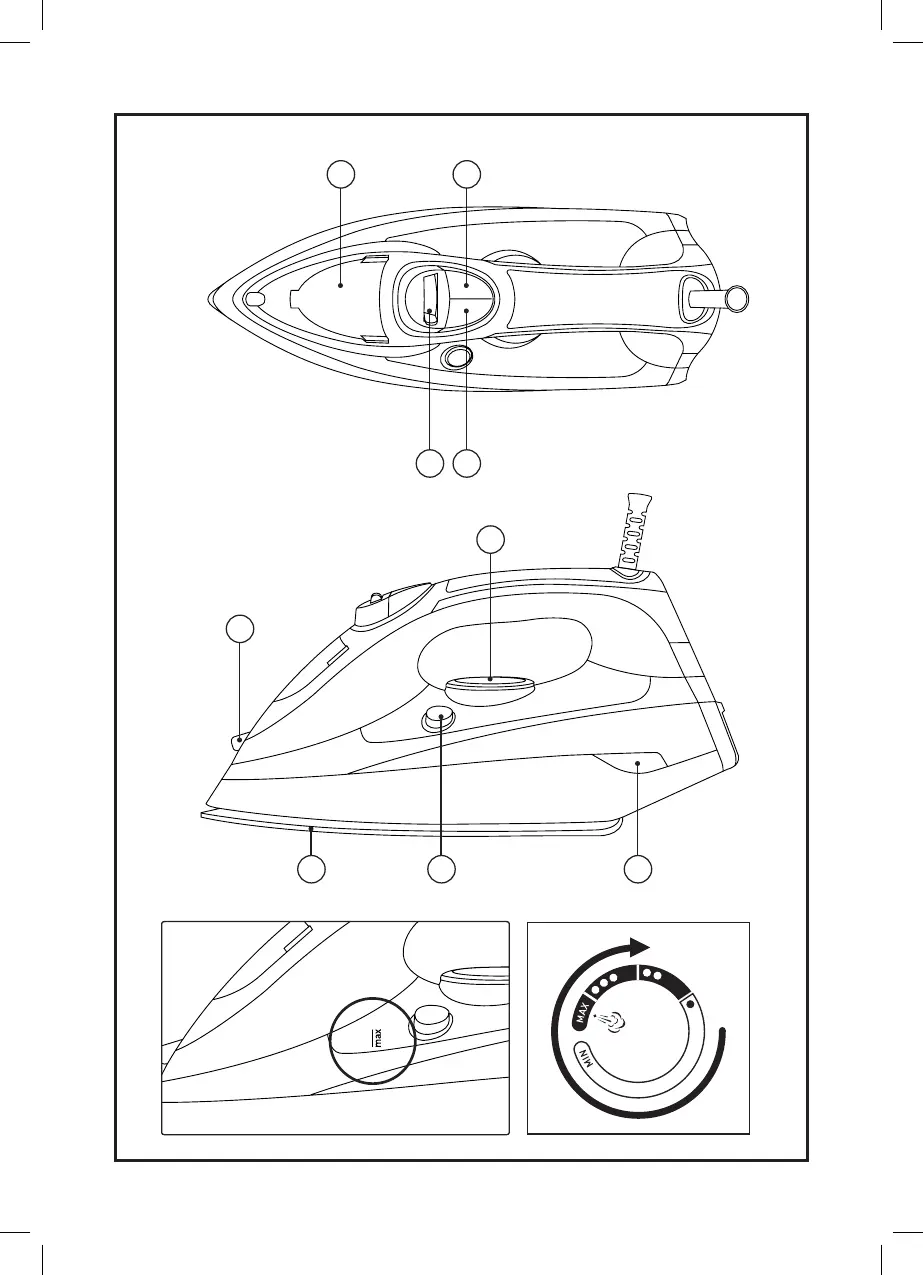 max

MAX

MIN