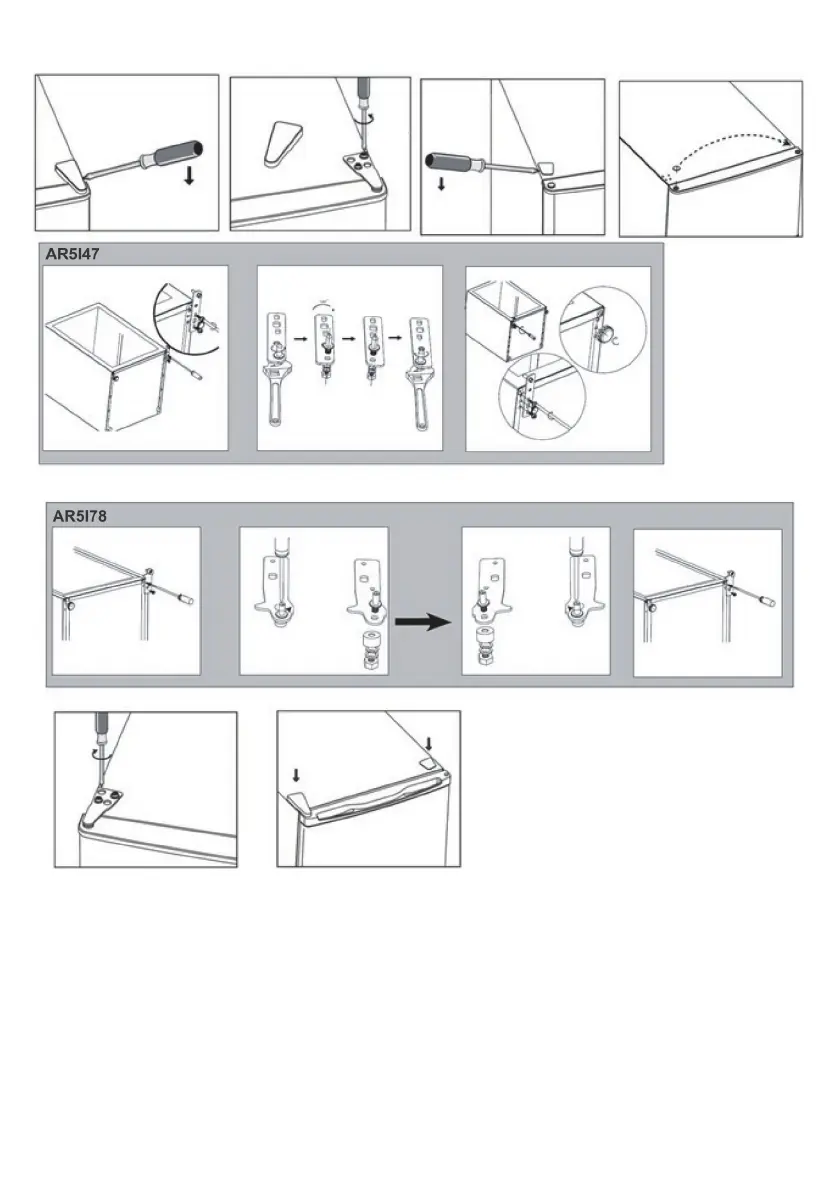 AR5I47

AR5I78