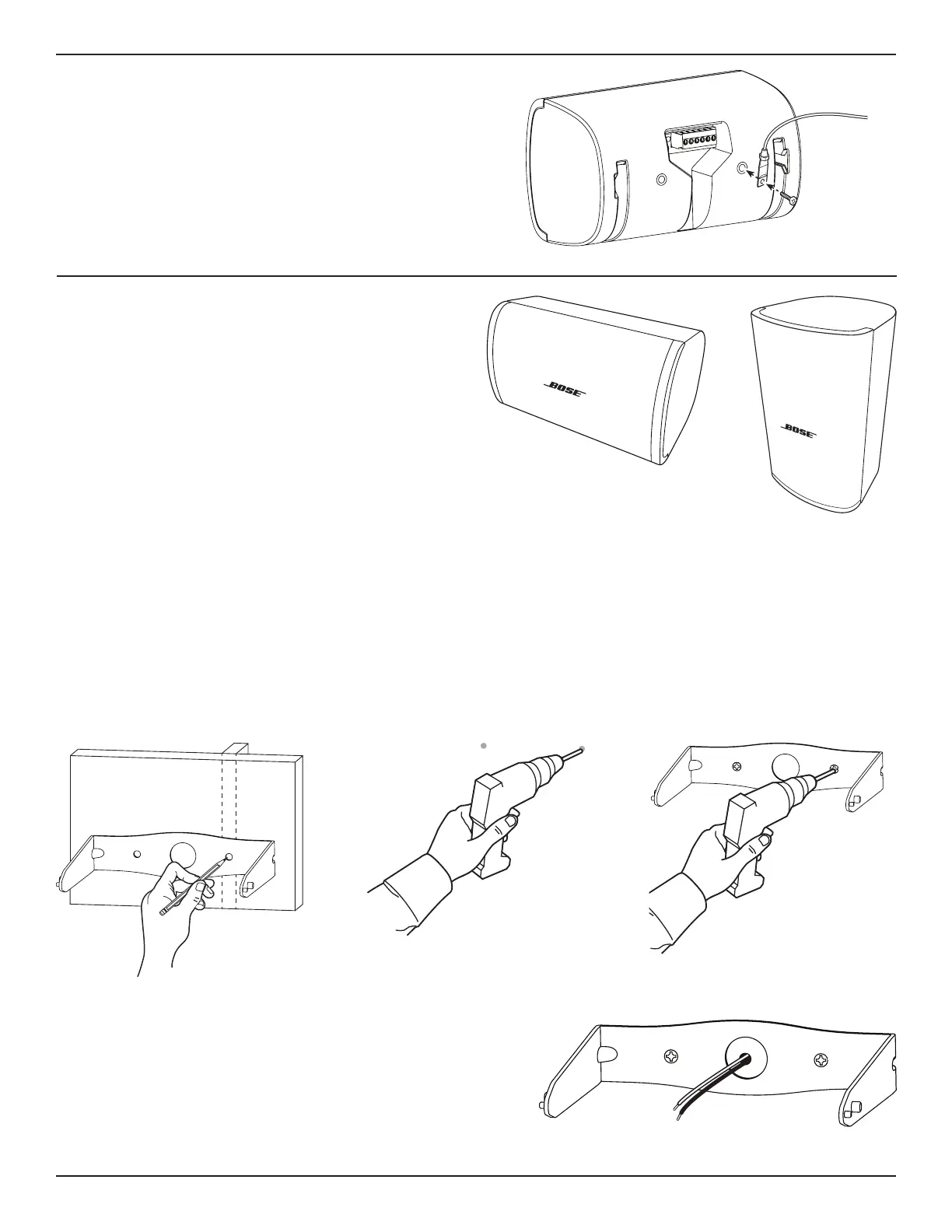 BOSE

BOSE