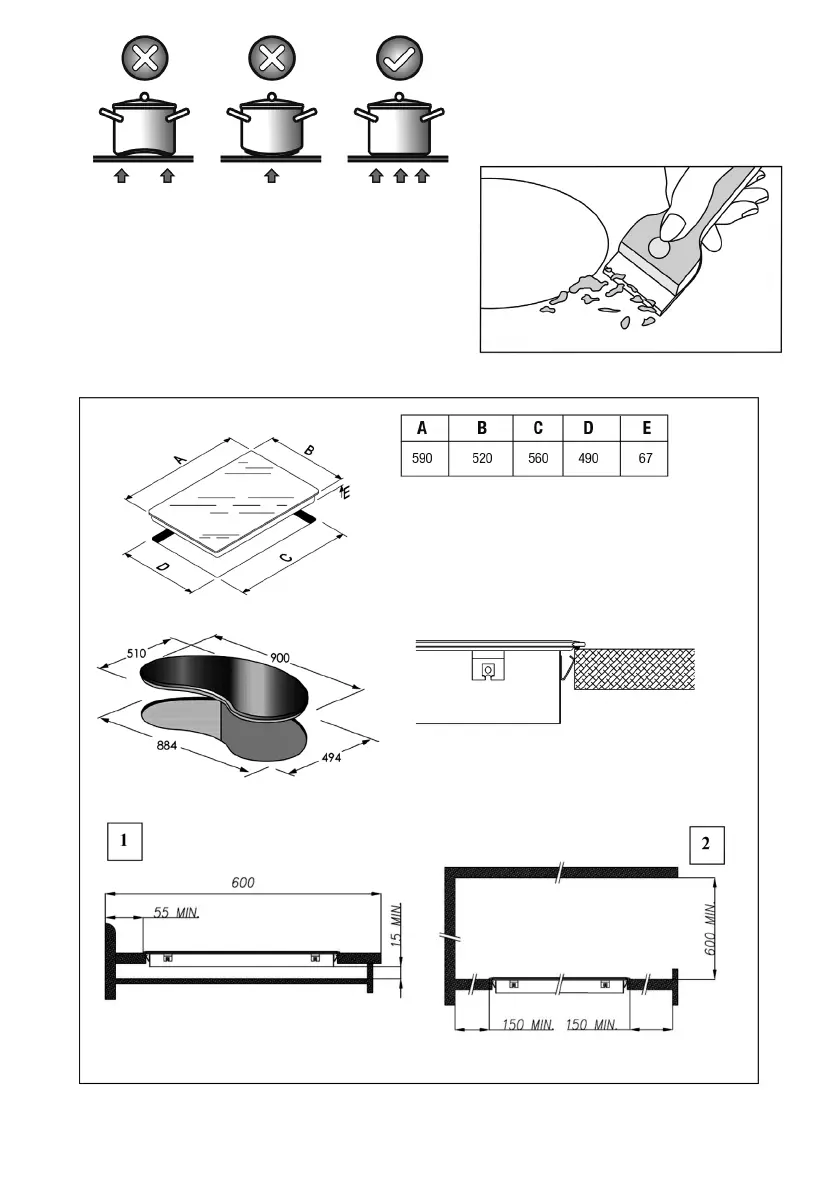 | A | B | C | D | E |
|---|---|---|---|---|
| 590 | 520 | 560 | 490 | 67 |

A
B
E
D
C

510
900
884
494

1

600
55 MIN.
15 MIN.

2

600 MIN.
150 MIN.
150 MIN.