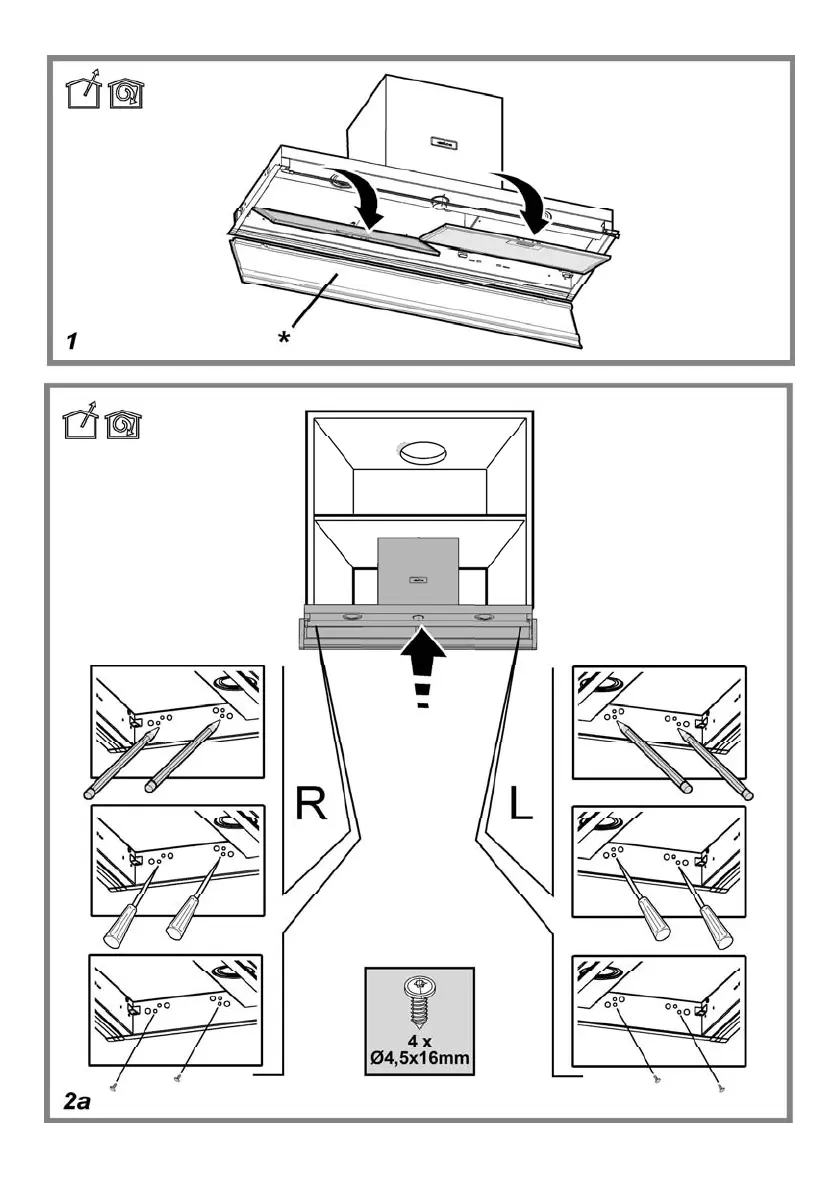 *

1

R

L

4 x
Ø4,5x16mm

2a