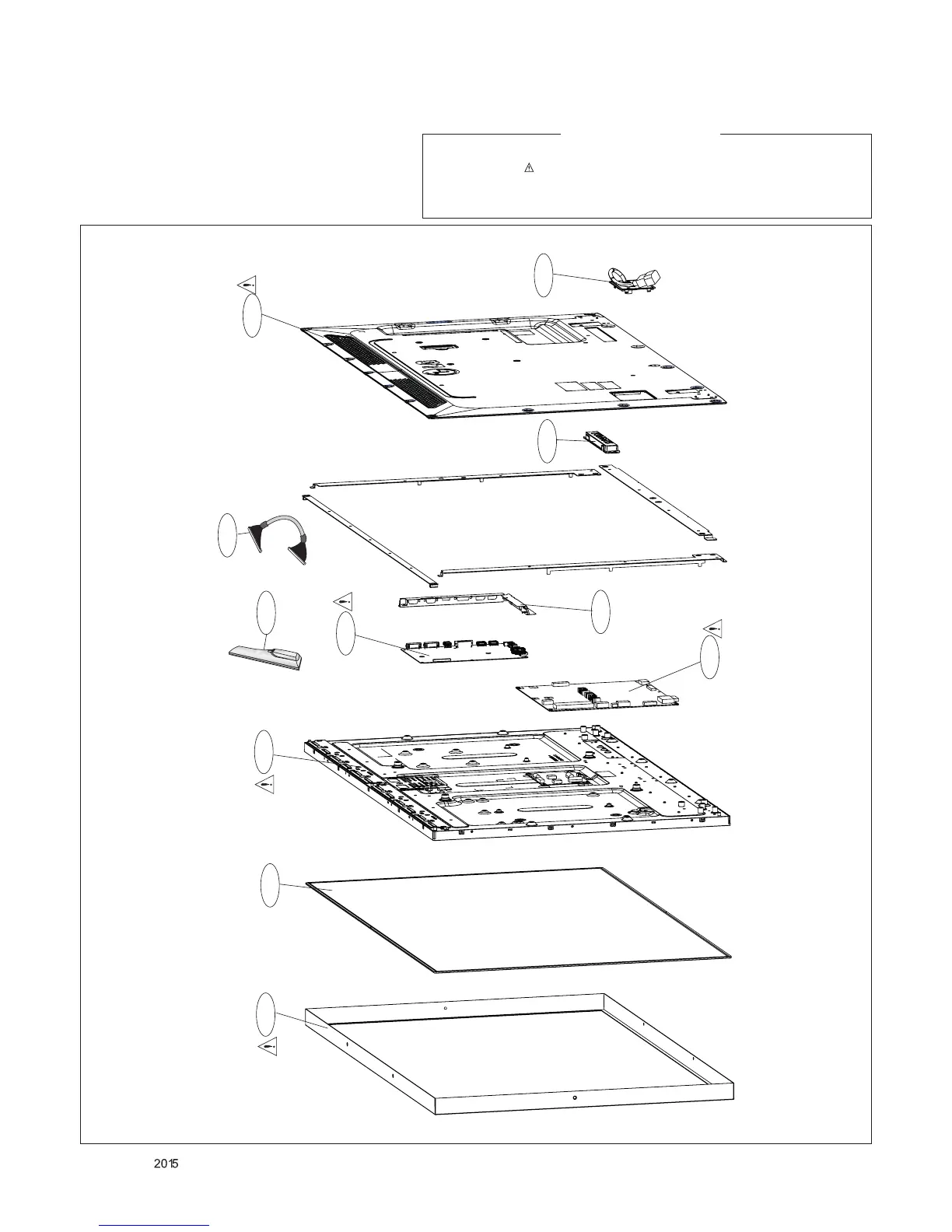 2015